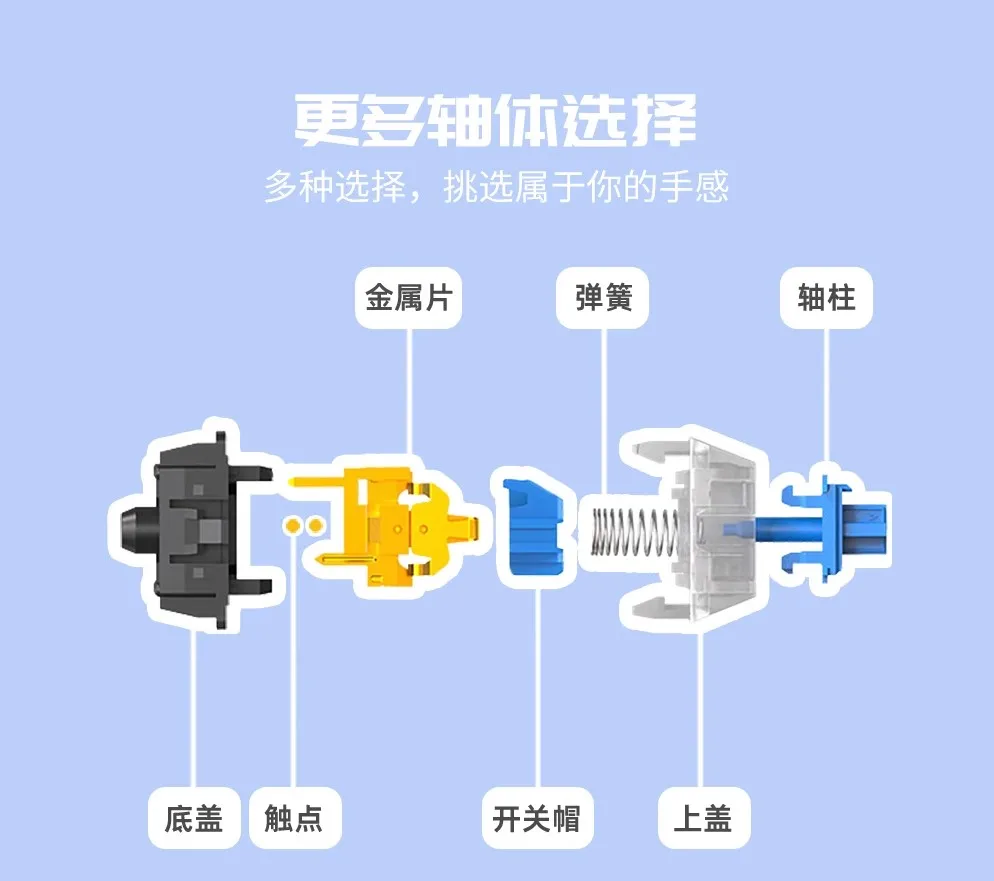 更多轴体选择
多种选择，挑选属于你的手感

金属片
弹簧
轴柱

底盖
触点
开关帽
上盖