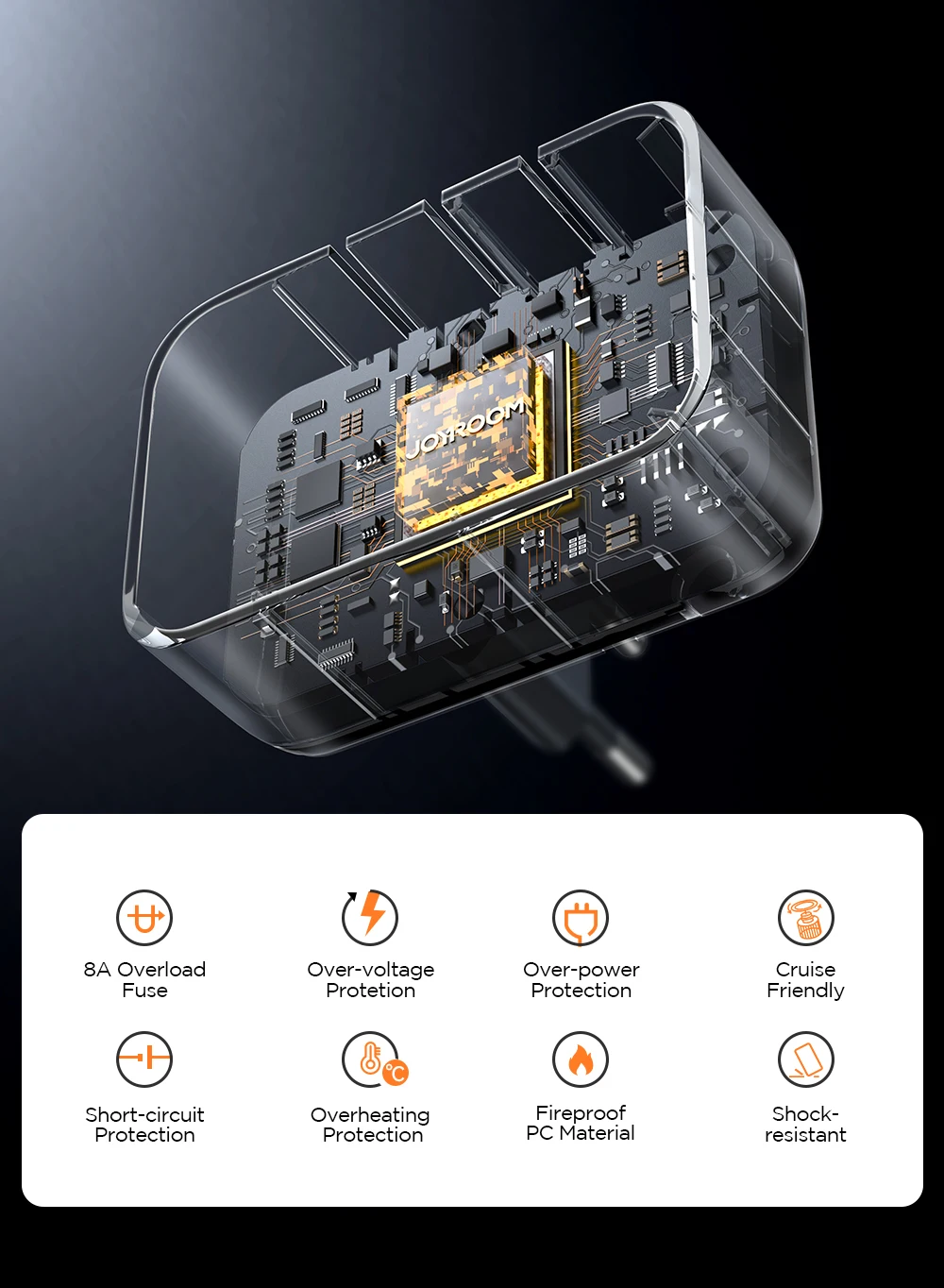 JOYROOM

8A Overload Fuse

Over-voltage Protetion

Over-power Protection

Cruise Friendly

Short-circuit Protection

Overheating Protection

Fireproof PC Material

Shock-resistant