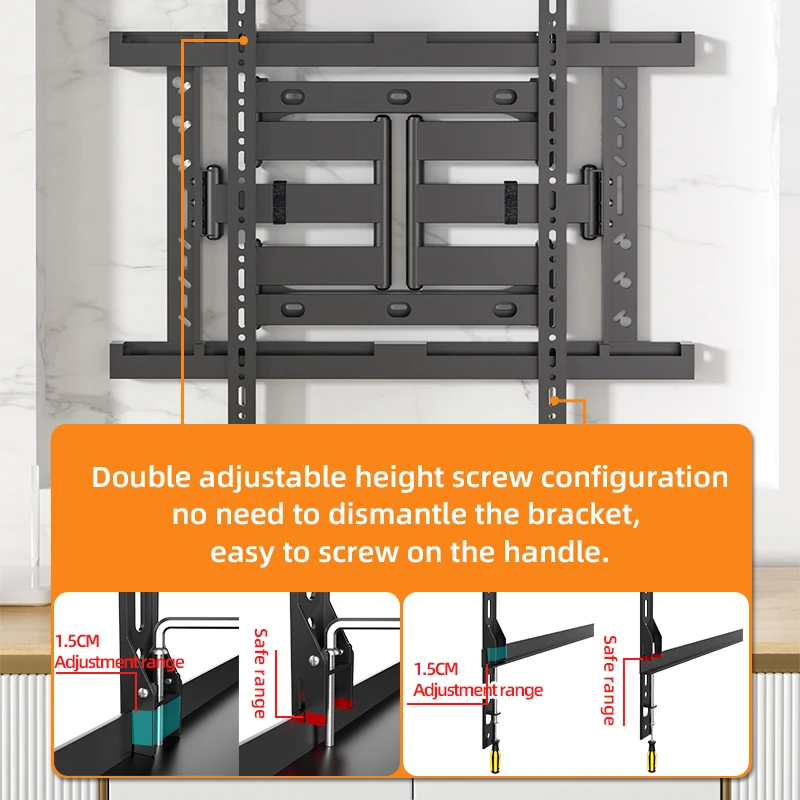 Double adjustable height screw configuration no need to dismantle the bracket, easy to screw on the handle.

1.5CM
Adjustment range

Safe range

1.5CM
Adjustment range

Safe range