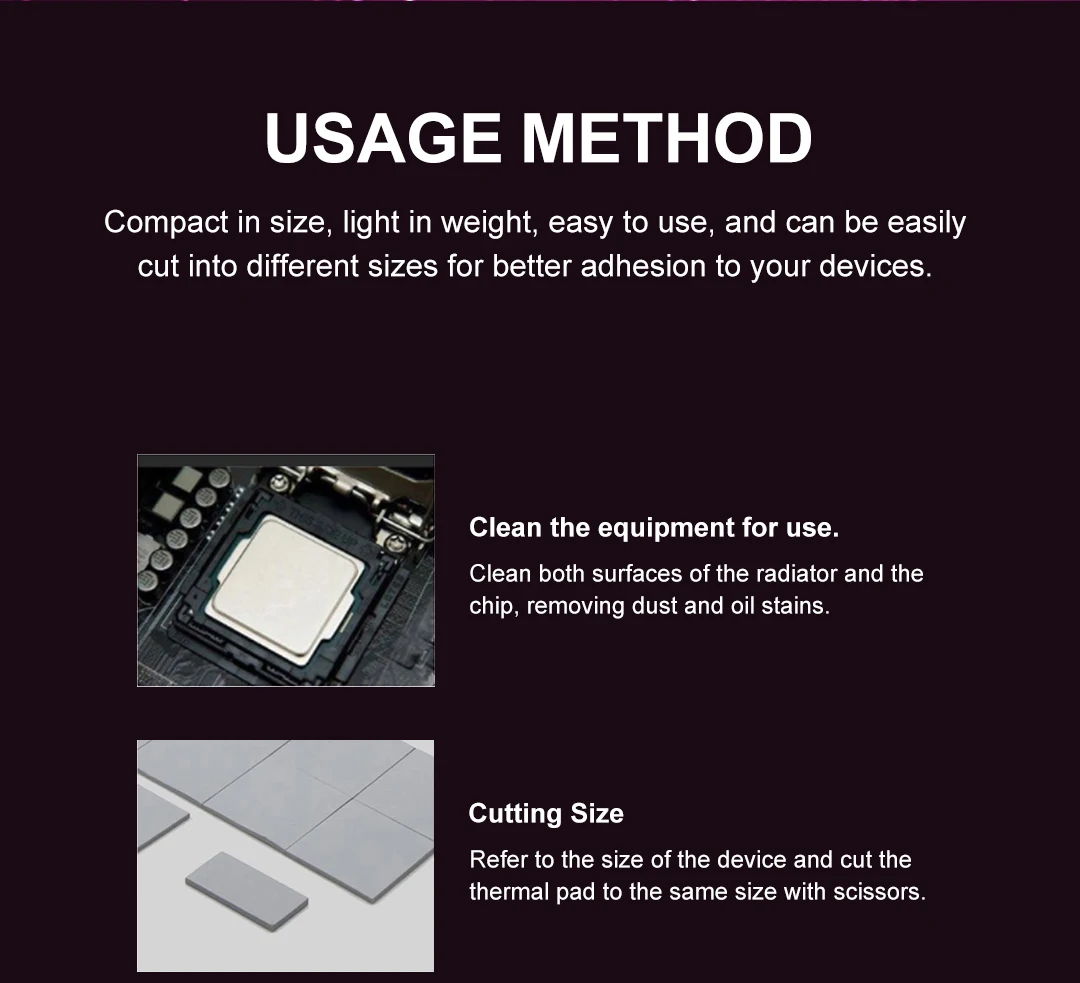 USAGE METHOD

Compact in size, light in weight, easy to use, and can be easily cut into different sizes for better adhesion to your devices.

Clean the equipment for use.

Clean both surfaces of the radiator and the chip, removing dust and oil stains.

Cutting Size

Refer to the size of the device and cut the thermal pad to the same size with scissors.