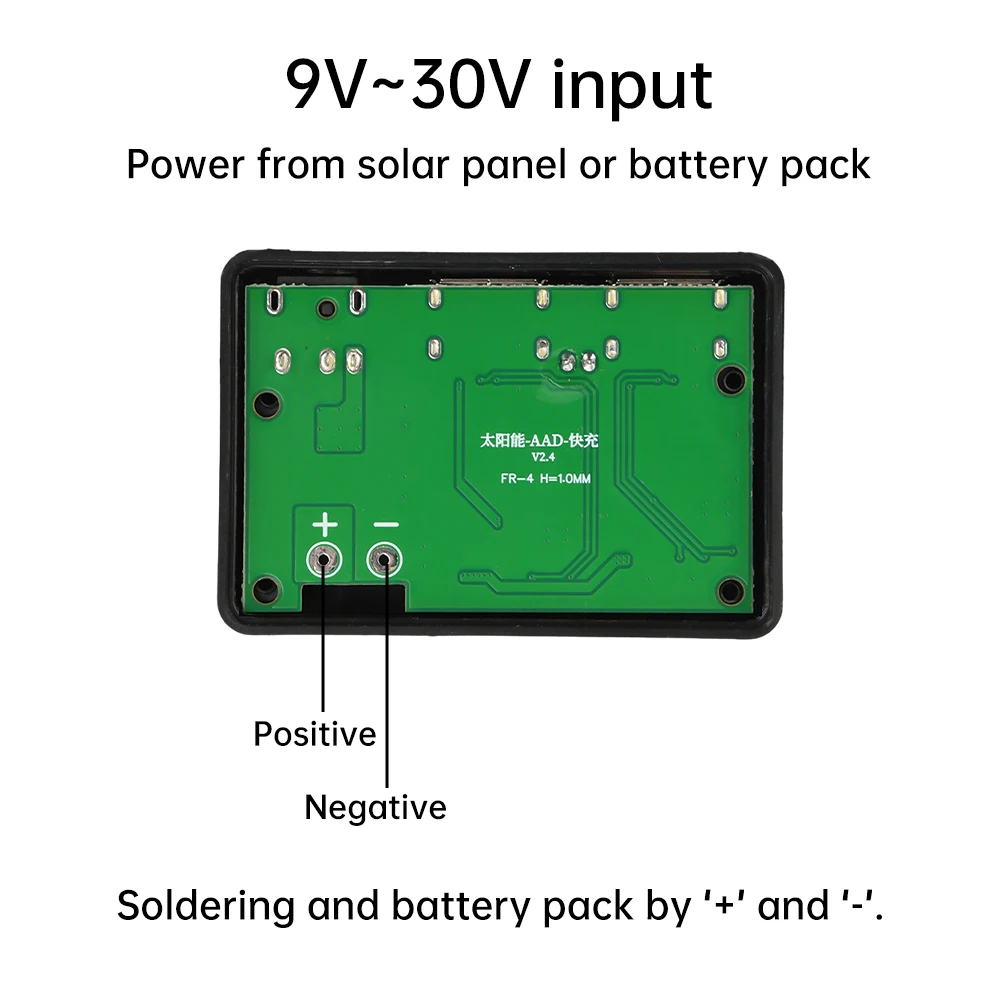 9V~30V input

Power from solar panel or battery pack

太阳能-AAD-快充
V2.4
FR-4 H=1.0MM

+ −

Positive

Negative

Soldering and battery pack by '+' and '-'.