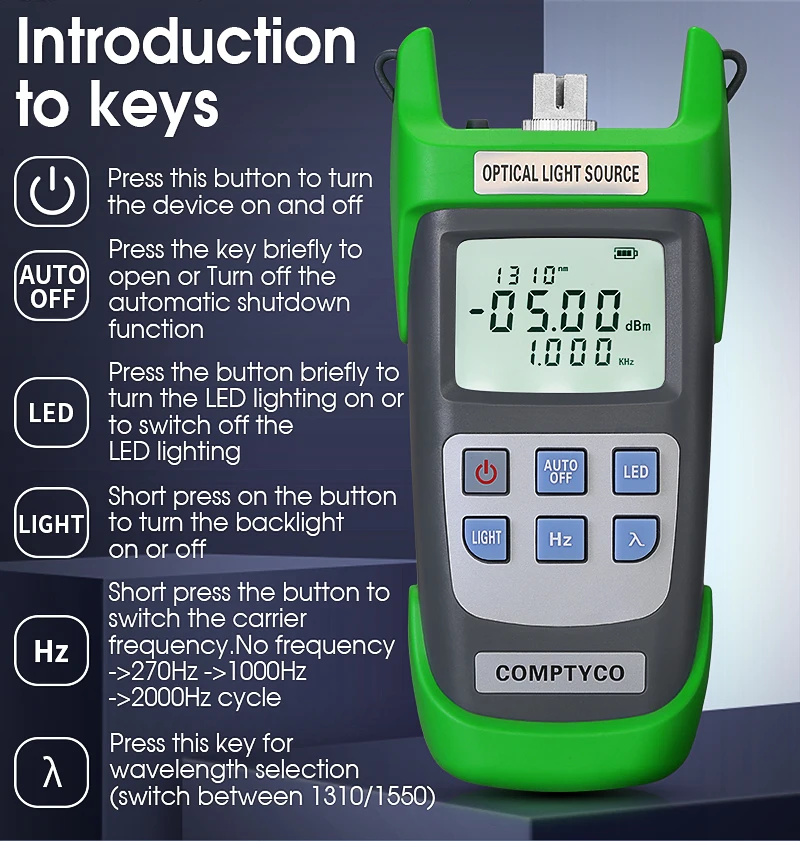 Introduction to keys

Press this button to turn the device on and off

AUTO OFF

Press the key briefly to open or Turn off the automatic shutdown function

LED

Press the button briefly to turn the LED lighting on or to switch off the LED lighting

LIGHT

Short press on the button to turn the backlight on or off

Hz

Short press the button to switch the carrier frequency.No frequency ->270Hz ->1000Hz ->2000Hz cycle

λ

Press this key for wavelength selection (switch between 1310/1550)

OPTICAL LIGHT SOURCE

1310 nm
-05.00 dBm
1.000 KHz

AUTO OFF
LED
LIGHT
Hz
λ

COMPTYCO