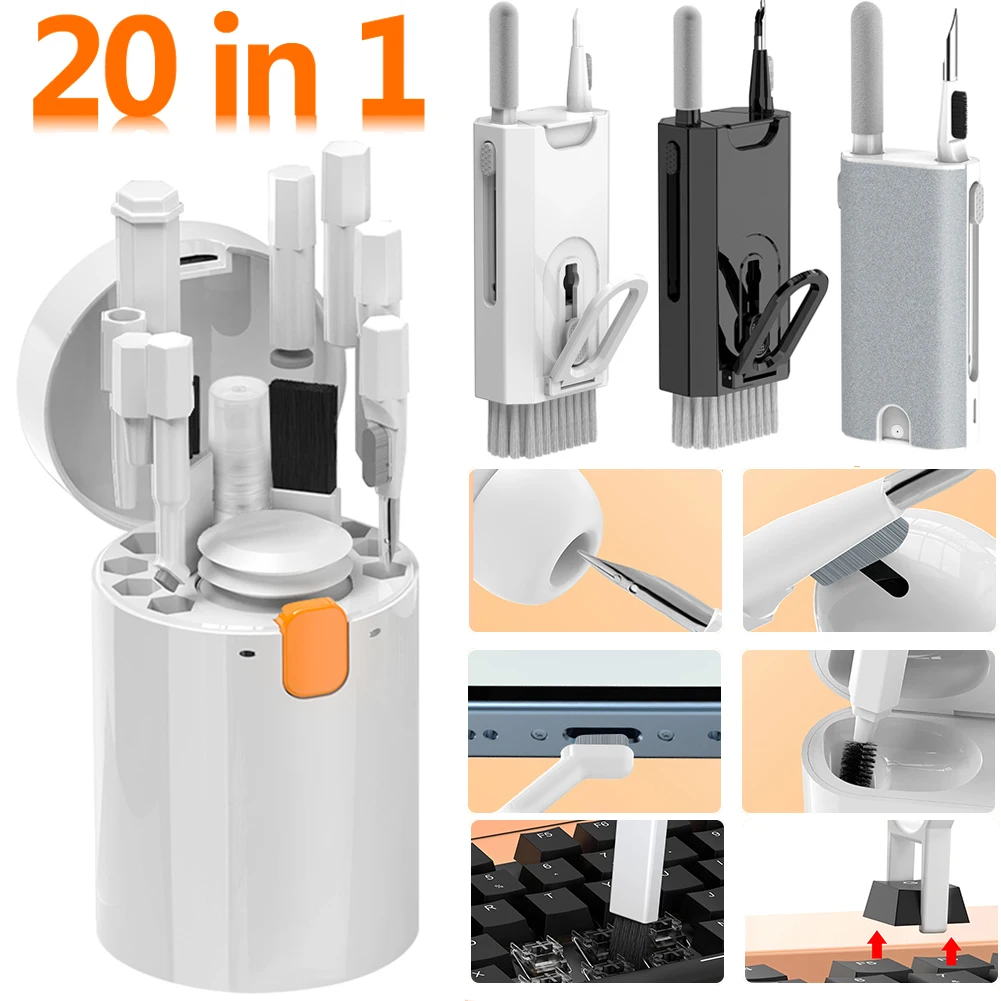 20 in 1