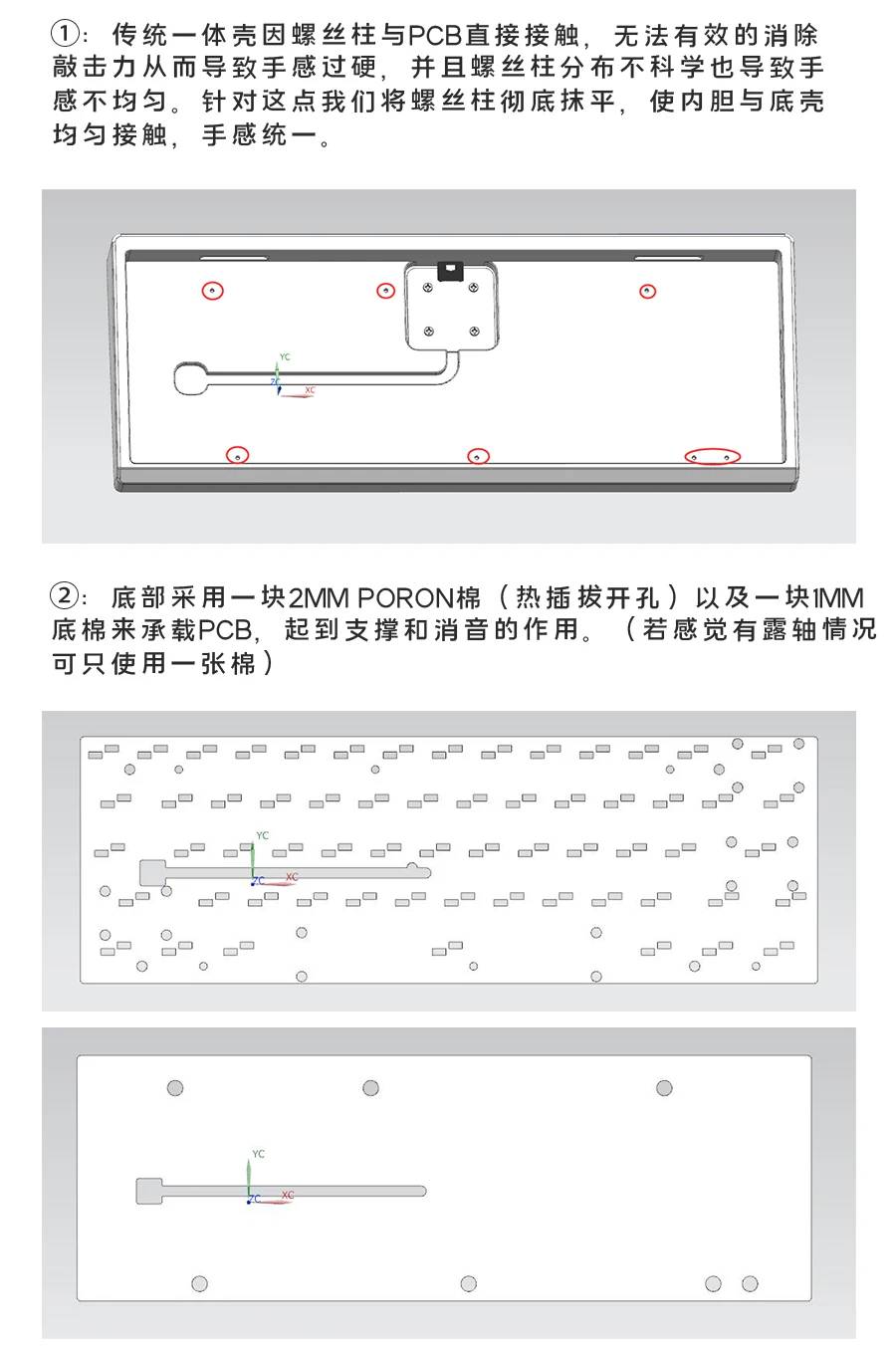 ①：传统一体壳因螺丝柱与PCB直接接触，无法有效的消除敲击力从而导致手感过硬，并且螺丝柱分布不科学也导致手感不均匀。针对这点我们将螺丝柱彻底抹平，使内胆与底壳均匀接触，手感统一。

YC
ZC
XC

②：底部采用一块2MM PORON棉（热插拔开孔）以及一块1MM底棉来承载PCB，起到支撑和消音的作用。（若感觉有露轴情况可只使用一张棉）

YC
ZC
XC

YC
ZC
XC