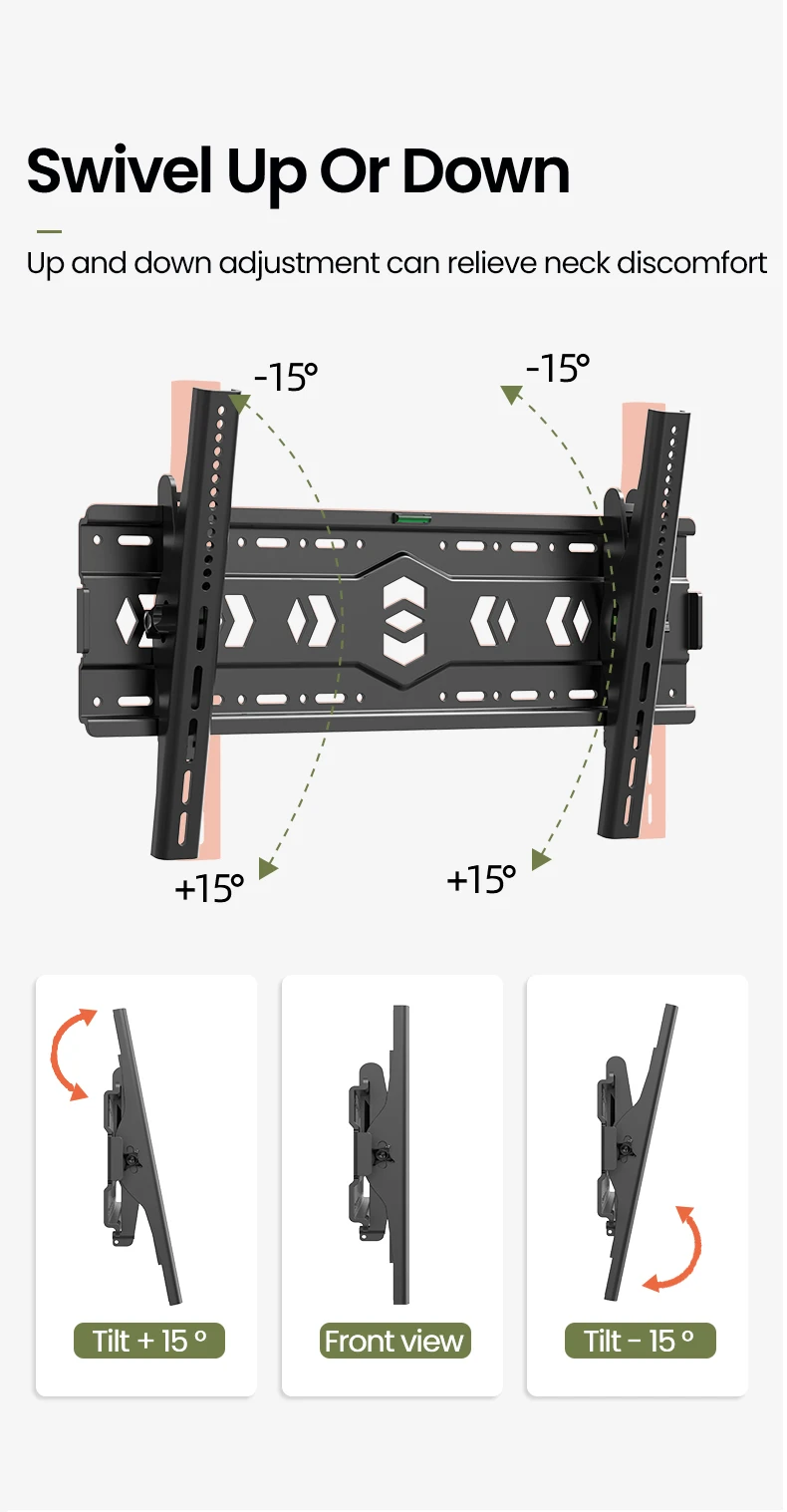 Swivel Up Or Down

Up and down adjustment can relieve neck discomfort

-15°

-15°

+15°

+15°

Tilt + 15 °

Front view

Tilt - 15 °