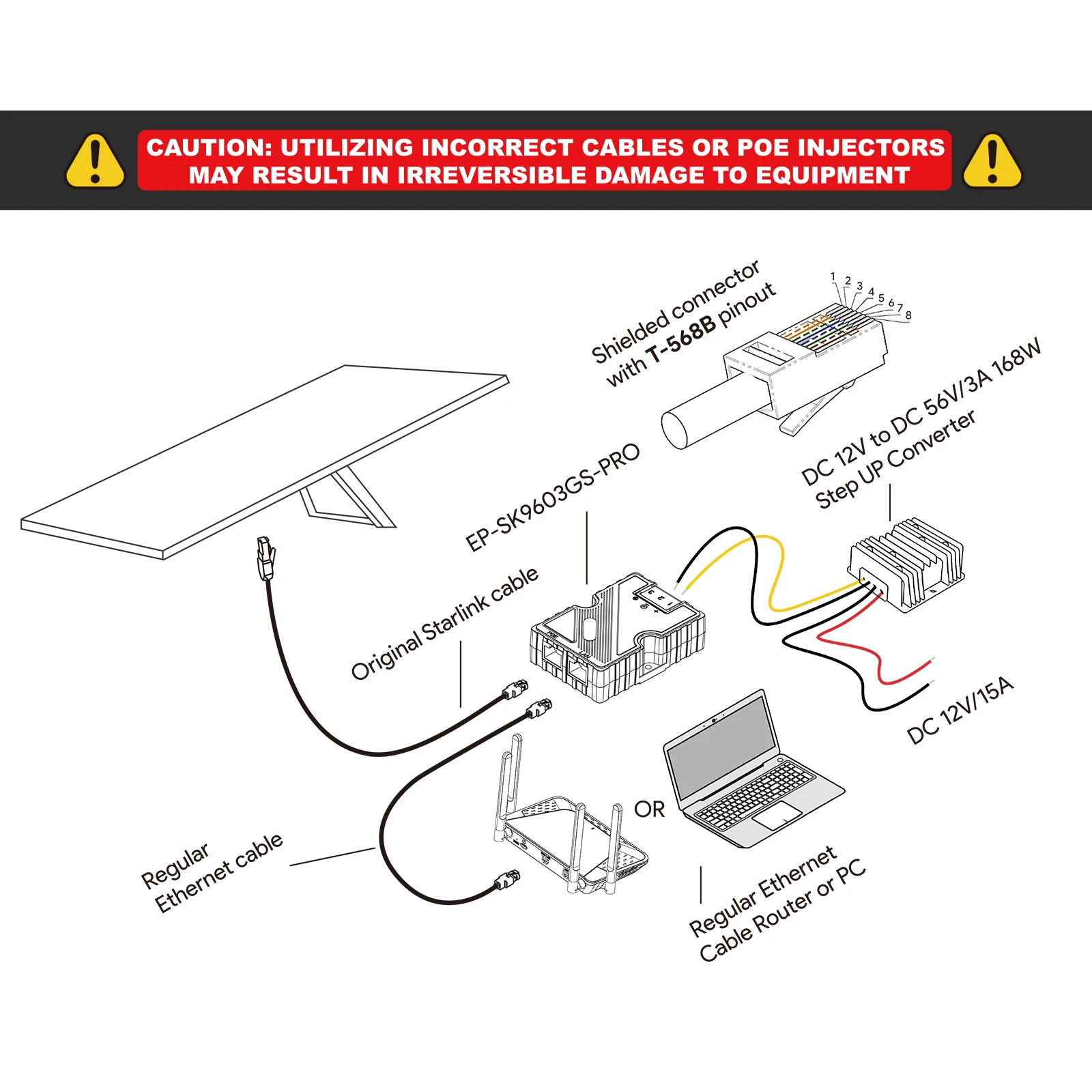 CAUTION: UTILIZING INCORRECT CABLES OR POE INJECTORS MAY RESULT IN IRREVERSIBLE DAMAGE TO EQUIPMENT

Shielded connector with T-568B pinout

1 2 3 4 5 6 7 8

DC 12V to DC 56V/3A 168W Step UP Converter

EP-SK9603GS-PRO

Original Starlink cable

DC 12V/15A

OR

Regular Ethernet cable

Regular Ethernet Cable Router or PC