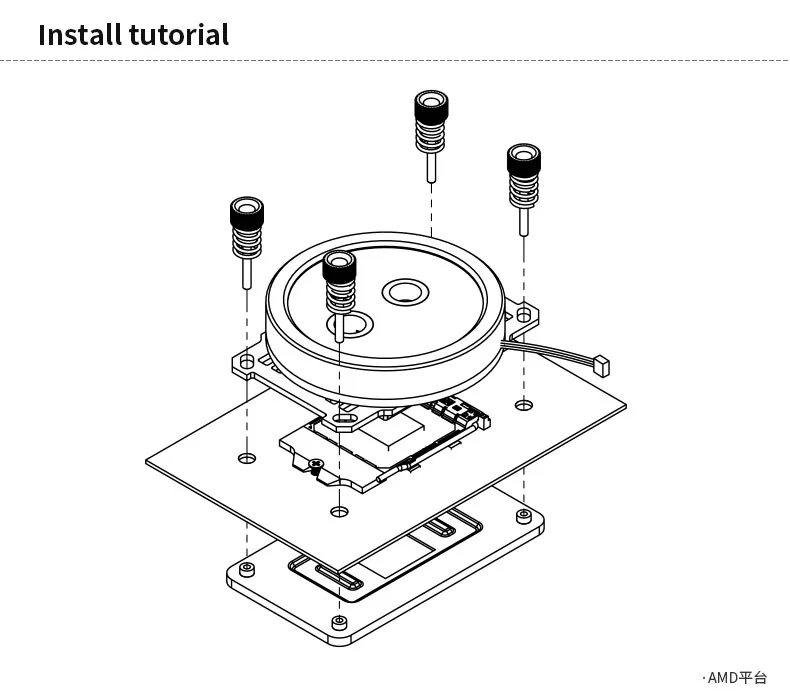 Install tutorial

·AMD平台