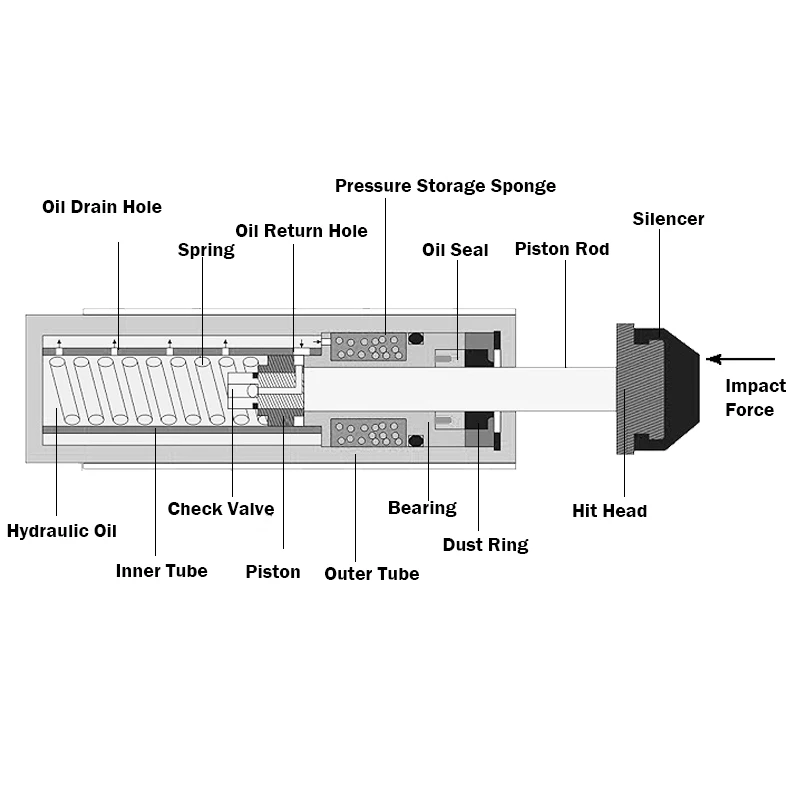 Pressure Storage Sponge

Oil Drain Hole

Silencer

Oil Return Hole

Spring

Oil Seal

Piston Rod

Impact Force

Check Valve

Bearing

Hit Head

Hydraulic Oil

Dust Ring

Inner Tube

Piston

Outer Tube