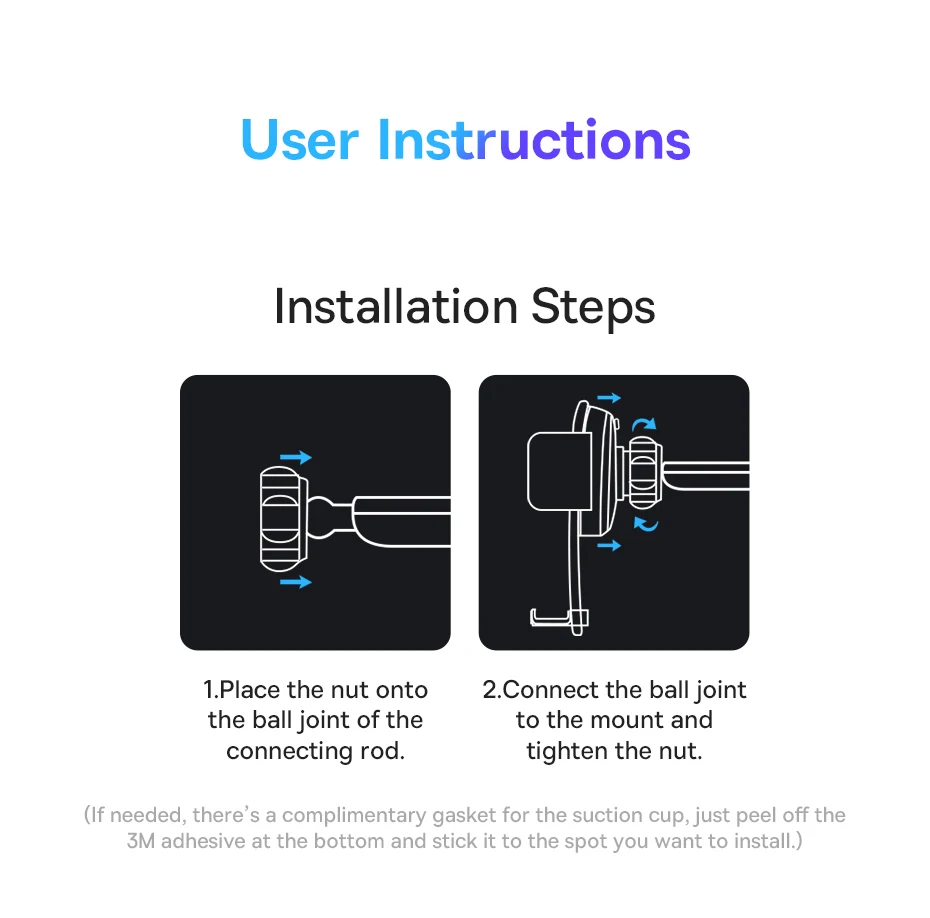 User Instructions

Installation Steps

1.Place the nut onto the ball joint of the connecting rod.

2.Connect the ball joint to the mount and tighten the nut.

(If needed, there's a complimentary gasket for the suction cup, just peel off the 3M adhesive at the bottom and stick it to the spot you want to install.)