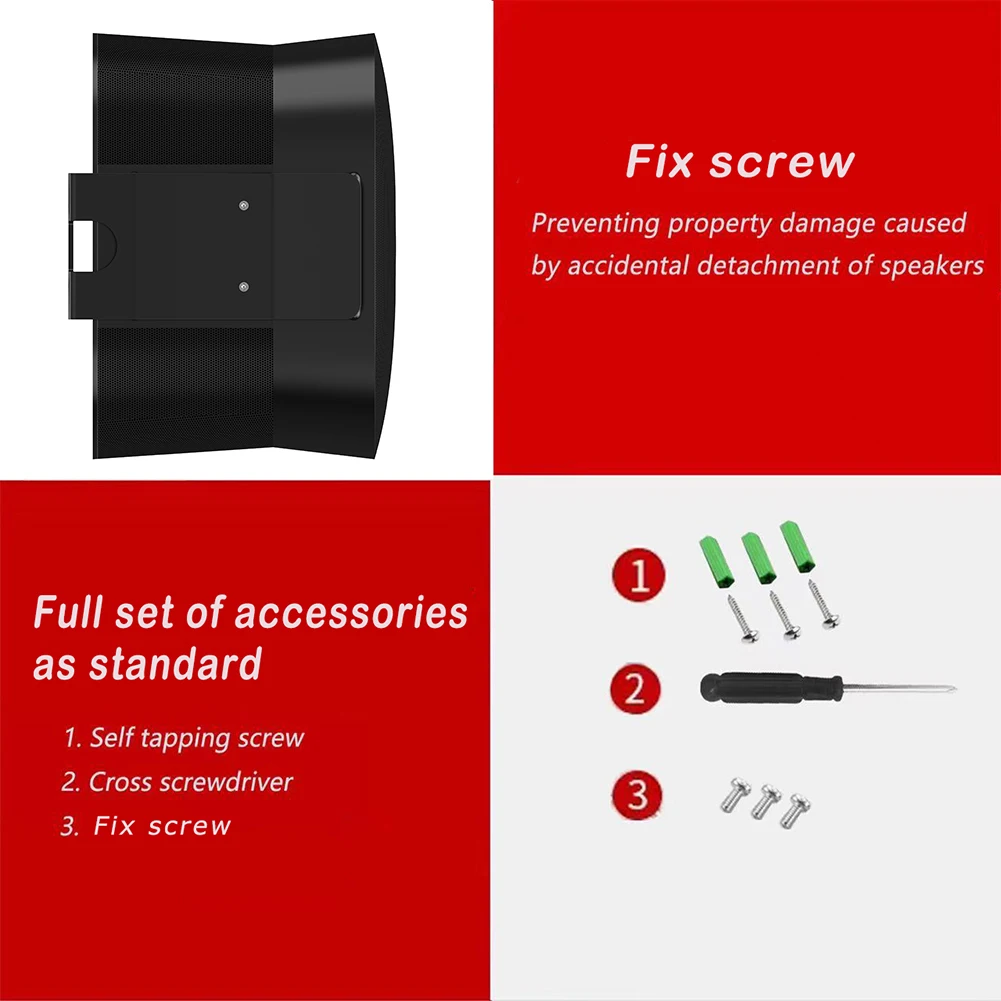 Fix screw

Preventing property damage caused by accidental detachment of speakers

Full set of accessories as standard

1. Self tapping screw
2. Cross screwdriver
3. Fix screw

1

2

3