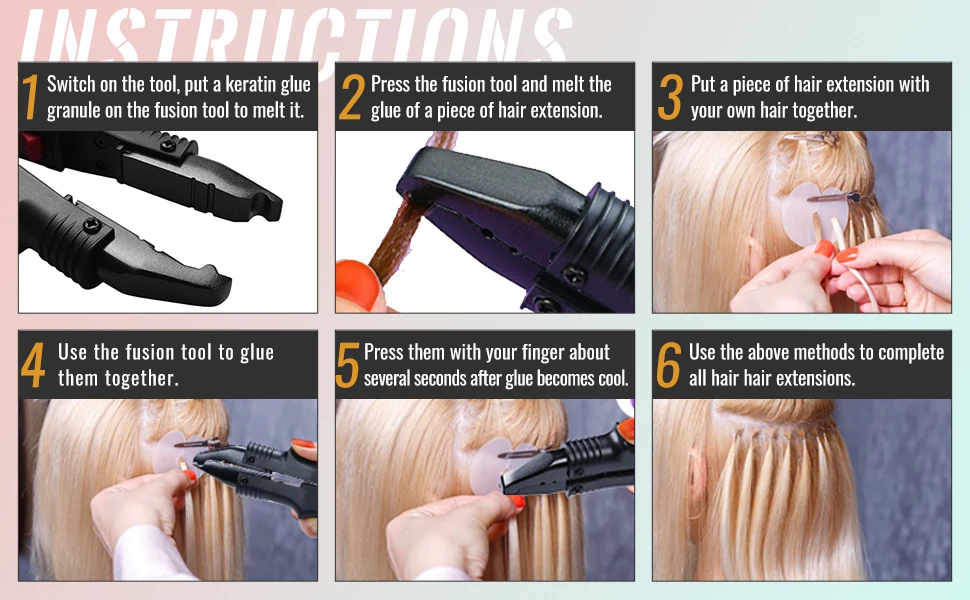 INSTRUCTIONS

1 Switch on the tool, put a keratin glue granule on the fusion tool to melt it.

2 Press the fusion tool and melt the glue of a piece of hair extension.

3 Put a piece of hair extension with your own hair together.

4 Use the fusion tool to glue them together.

5 Press them with your finger about several seconds after glue becomes cool.

6 Use the above methods to complete all hair hair extensions.