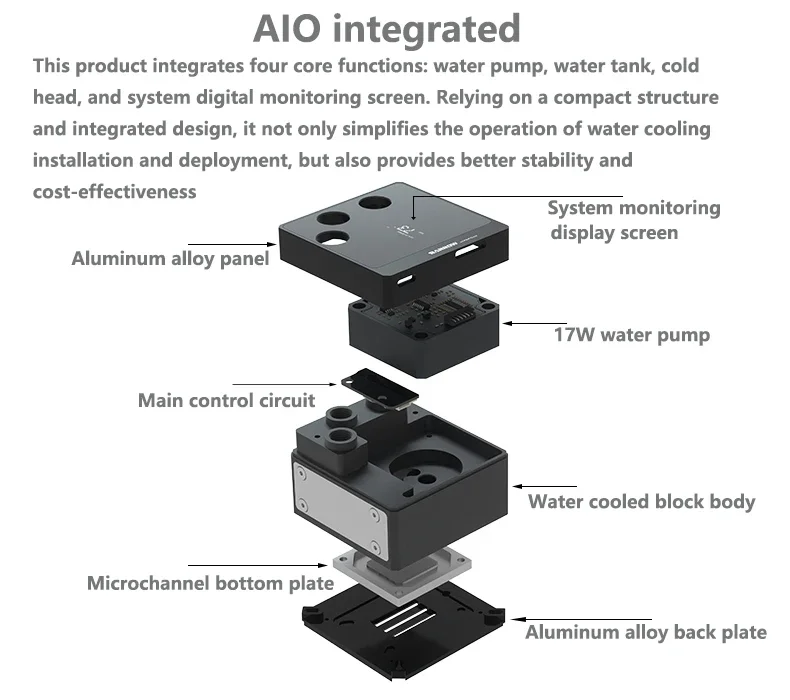 AIO integrated

This product integrates four core functions: water pump, water tank, cold head, and system digital monitoring screen. Relying on a compact structure and integrated design, it not only simplifies the operation of water cooling installation and deployment, but also provides better stability and cost-effectiveness

System monitoring display screen

Aluminum alloy panel

17W water pump

Main control circuit

Water cooled block body

Microchannel bottom plate

Aluminum alloy back plate