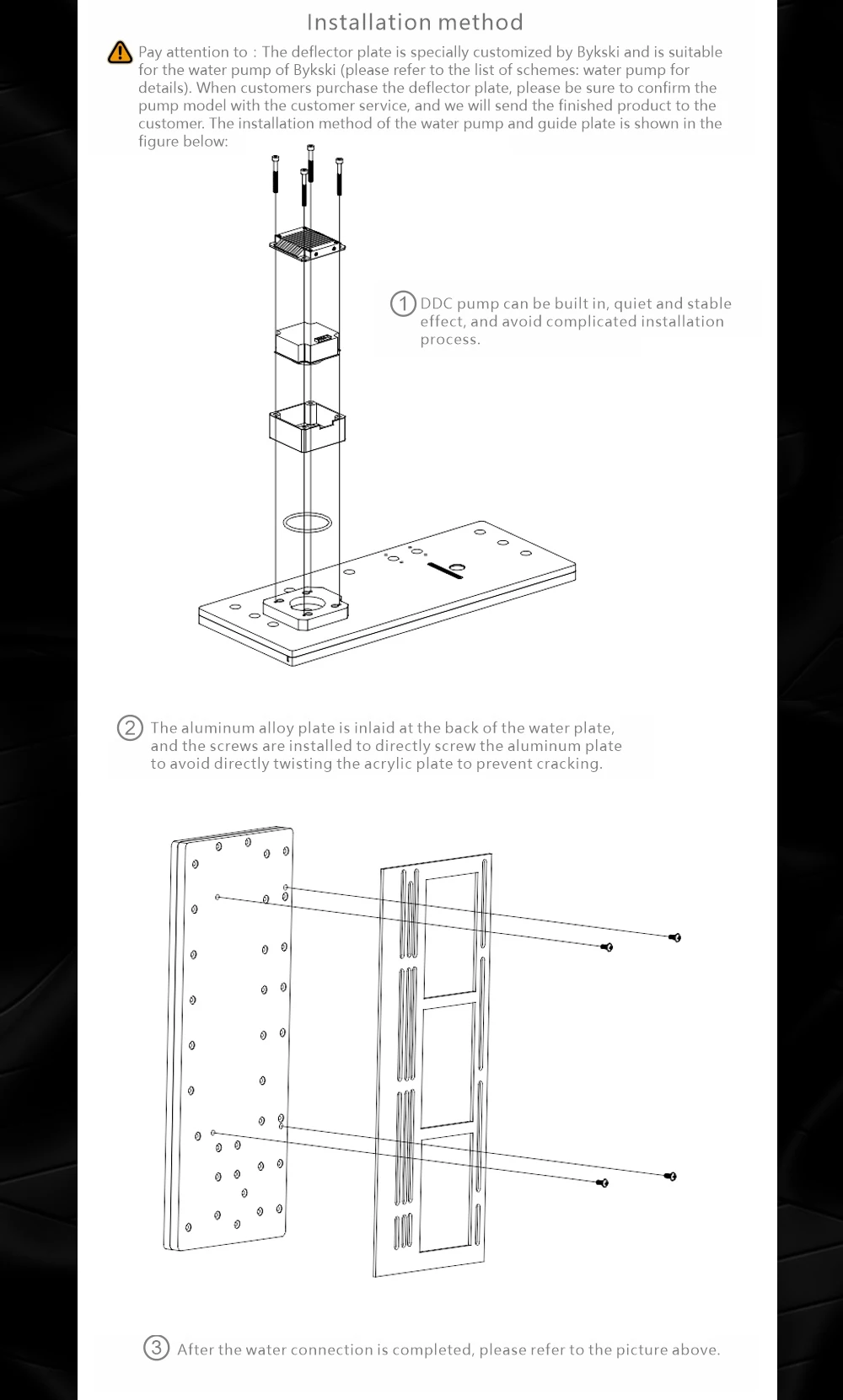 Installation method

Pay attention to : The deflector plate is specially customized by Bykski and is suitable for the water pump of Bykski (please refer to the list of schemes: water pump for details). When customers purchase the deflector plate, please be sure to confirm the pump model with the customer service, and we will send the finished product to the customer. The installation method of the water pump and guide plate is shown in the figure below:

1 DDC pump can be built in, quiet and stable effect, and avoid complicated installation process.

2 The aluminum alloy plate is inlaid at the back of the water plate, and the screws are installed to directly screw the aluminum plate to avoid directly twisting the acrylic plate to prevent cracking.

3 After the water connection is completed, please refer to the picture above.