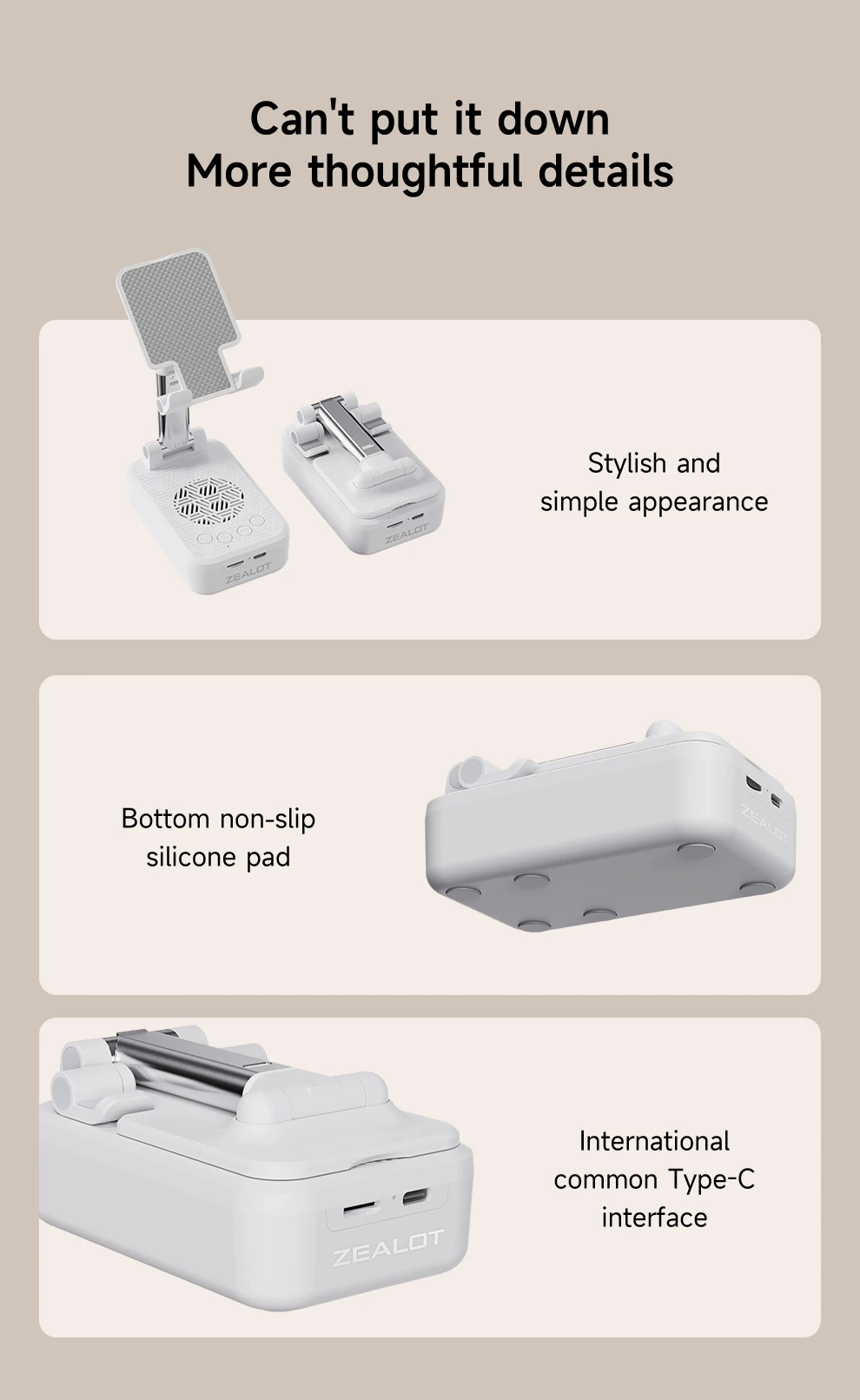 Can't put it down
More thoughtful details

ZEALOT

ZEALOT

Stylish and simple appearance

Bottom non-slip silicone pad

ZEALOT

ZEALOT

International common Type-C interface