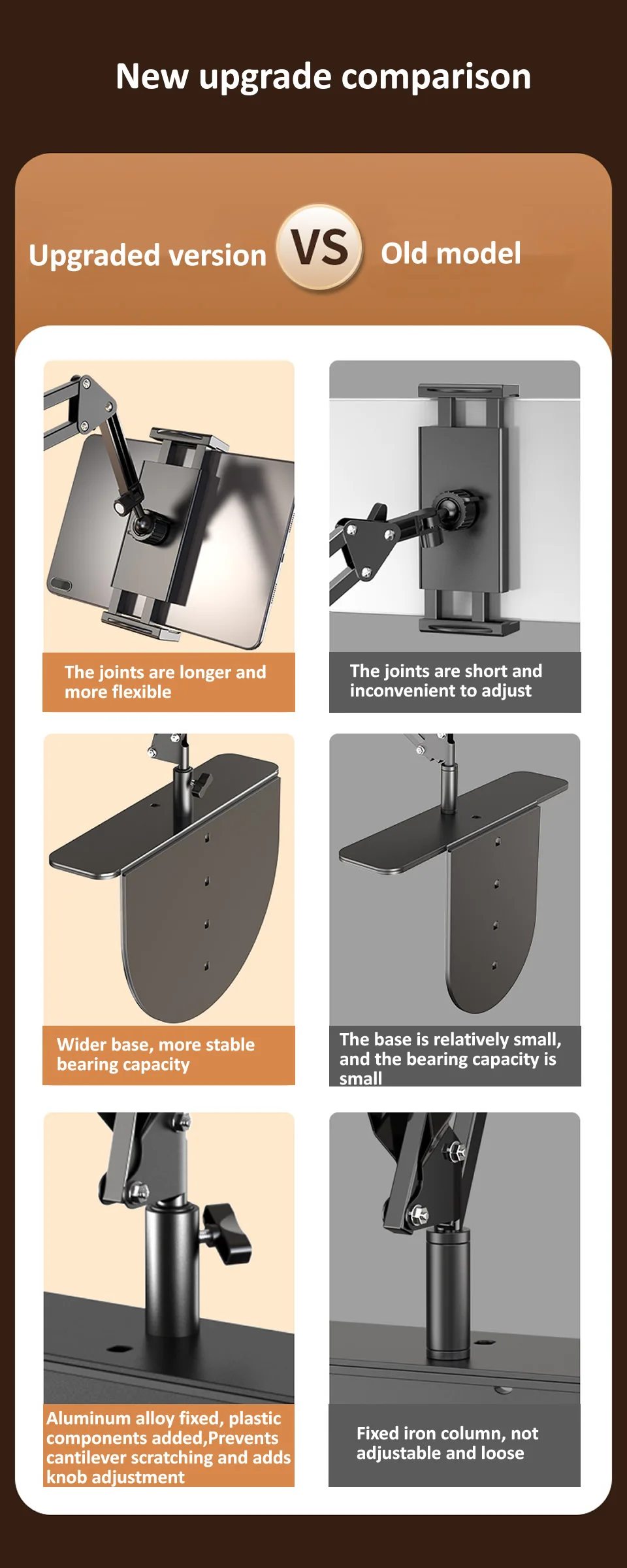 New upgrade comparison

Upgraded version

VS

Old model

The joints are longer and more flexible

The joints are short and inconvenient to adjust

Wider base, more stable bearing capacity

The base is relatively small, and the bearing capacity is small

Aluminum alloy fixed, plastic components added,Prevents cantilever scratching and adds knob adjustment

Fixed iron column, not adjustable and loose