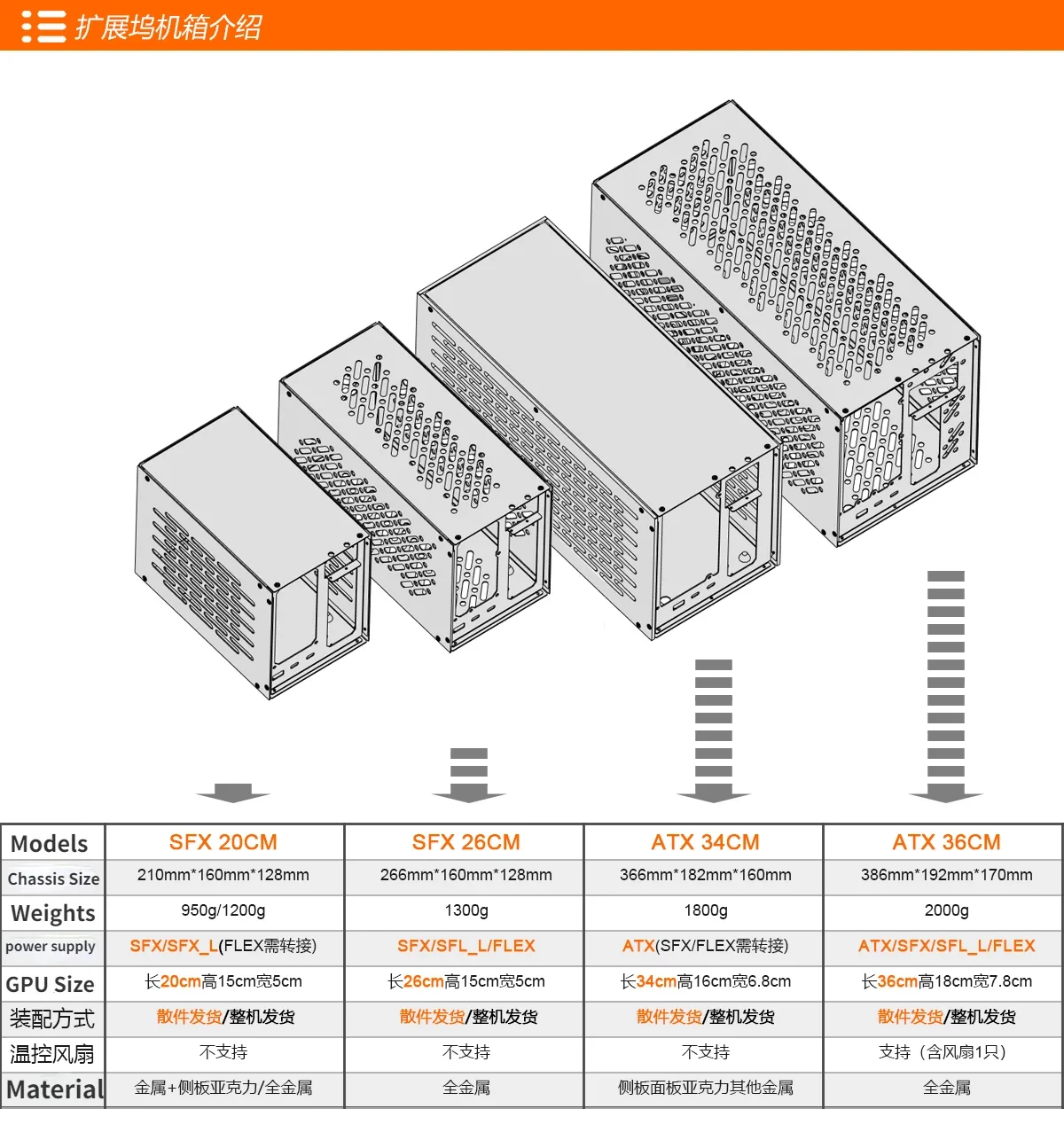 扩展坞机箱介绍

| Models | SFX 20CM | SFX 26CM | ATX 34CM | ATX 36CM |
|---|---|---|---|---|
| Chassis Size | 210mm*160mm*128mm | 266mm*160mm*128mm | 366mm*182mm*160mm | 386mm*192mm*170mm |
| Weights | 950g/1200g | 1300g | 1800g | 2000g |
| power supply | SFX/SFX_L(FLEX需转接) | SFX/SFL_L/FLEX | ATX(SFX/FLEX需转接) | ATX/SFX/SFL_L/FLEX |
| GPU Size | 长20cm高15cm宽5cm | 长26cm高15cm宽5cm | 长34cm高16cm宽6.8cm | 长36cm高18cm宽7.8cm |
| 装配方式 | 散件发货/整机发货 | 散件发货/整机发货 | 散件发货/整机发货 | 散件发货/整机发货 |
| 温控风扇 | 不支持 | 不支持 | 不支持 | 支持（含风扇1只） |
| Material | 金属+侧板亚克力/全金属 | 全金属 | 侧板面板亚克力其他金属 | 全金属 |