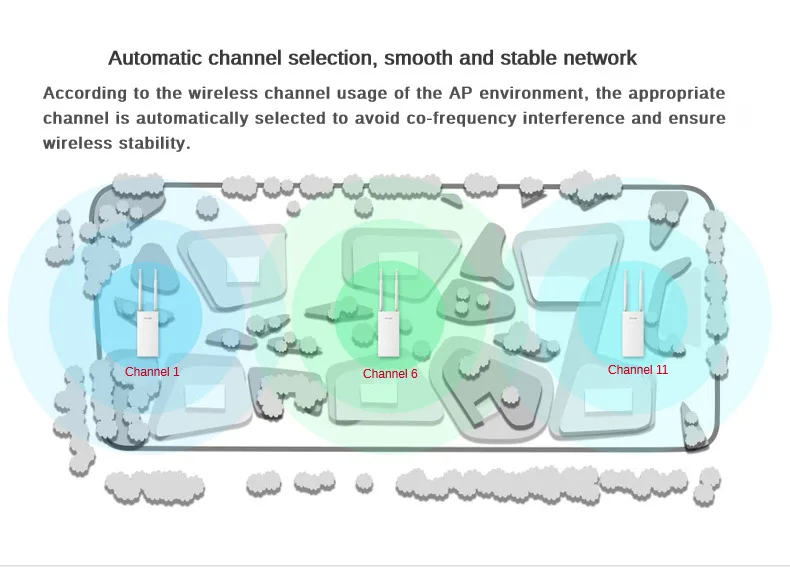 Automatic channel selection, smooth and stable network

According to the wireless channel usage of the AP environment, the appropriate channel is automatically selected to avoid co-frequency interference and ensure wireless stability.

Channel 1

Channel 6

Channel 11