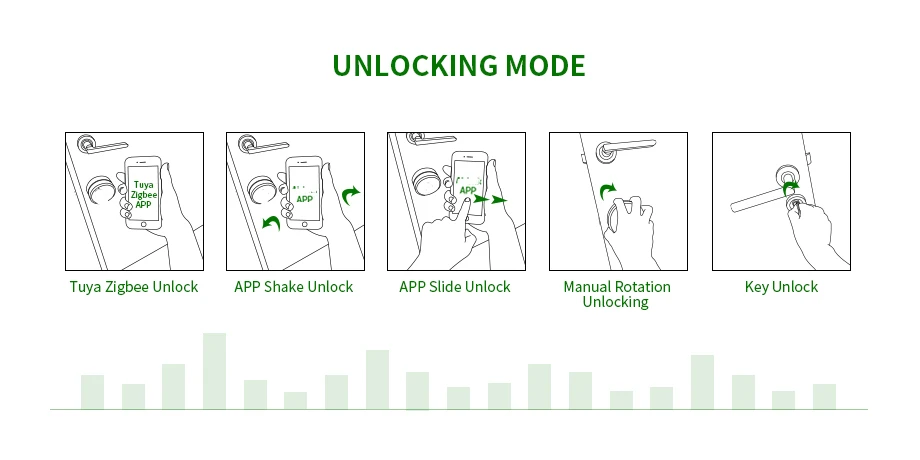 UNLOCKING MODE

Tuya Zigbee APP

Tuya Zigbee Unlock

APP

APP Shake Unlock

APP

APP Slide Unlock

Manual Rotation Unlocking

Key Unlock