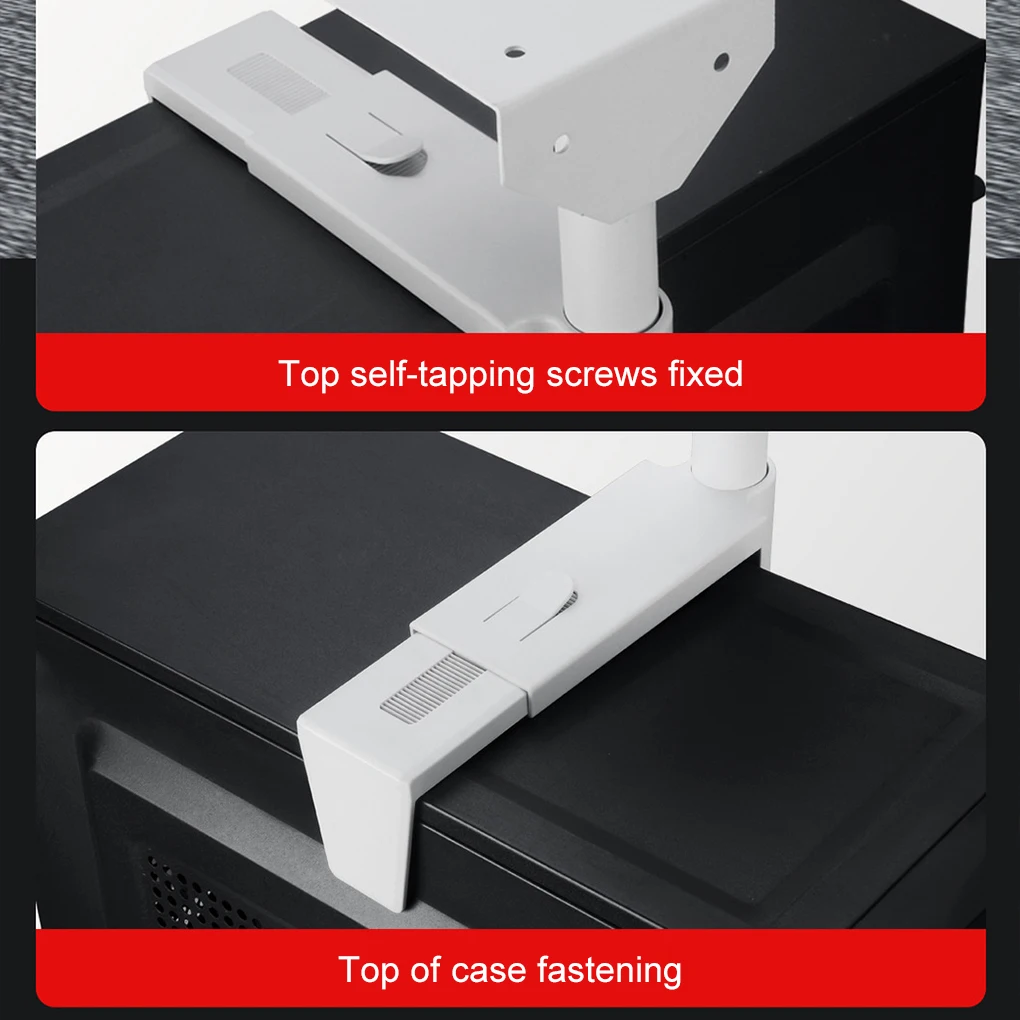 Top self-tapping screws fixed

Top of case fastening