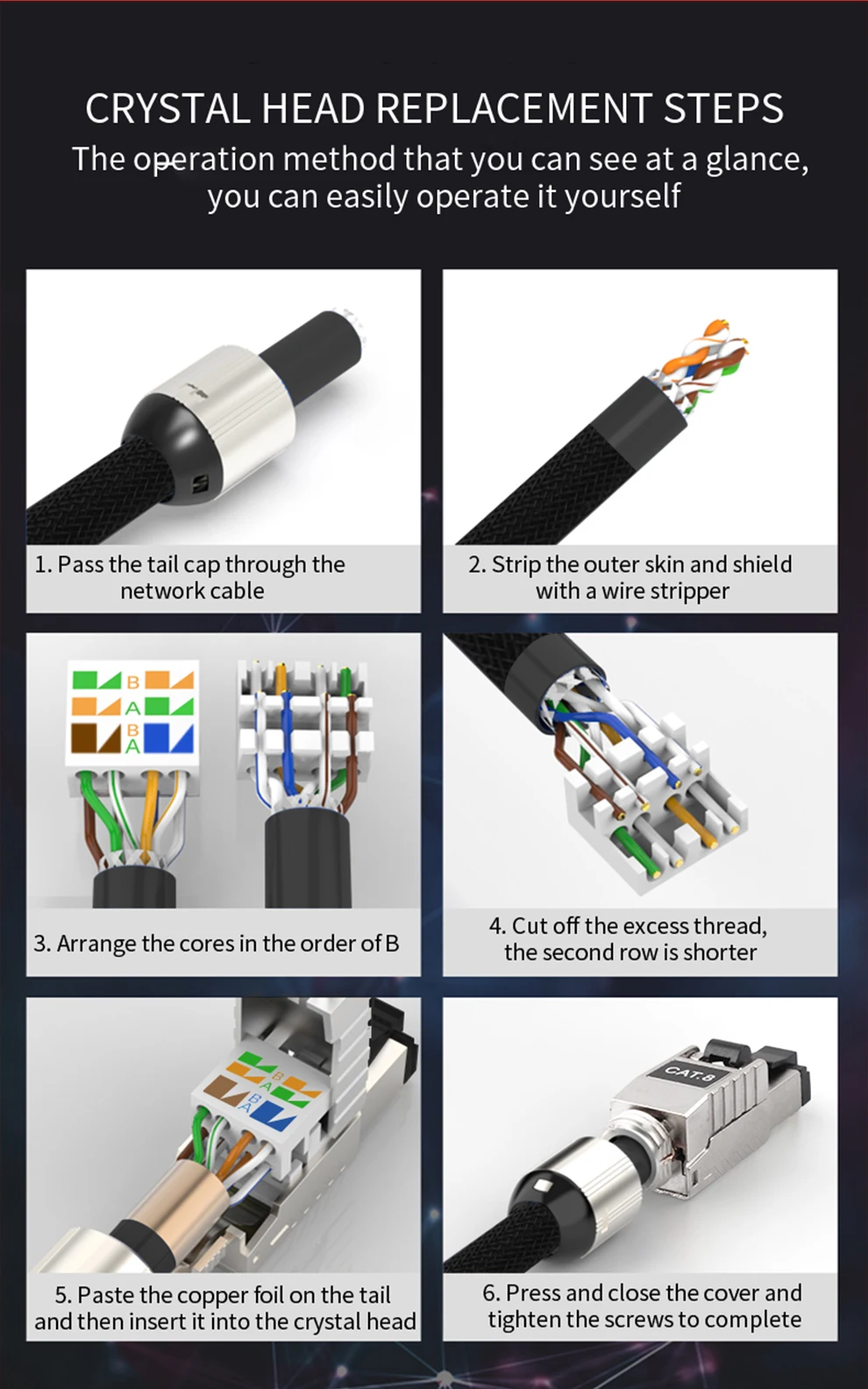 CRYSTAL HEAD REPLACEMENT STEPS
The operation method that you can see at a glance, you can easily operate it yourself

1. Pass the tail cap through the network cable

2. Strip the outer skin and shield with a wire stripper

B
A
B
A

3. Arrange the cores in the order of B

4. Cut off the excess thread, the second row is shorter

B
A
B
A

5. Paste the copper foil on the tail and then insert it into the crystal head

CAT.8

6. Press and close the cover and tighten the screws to complete