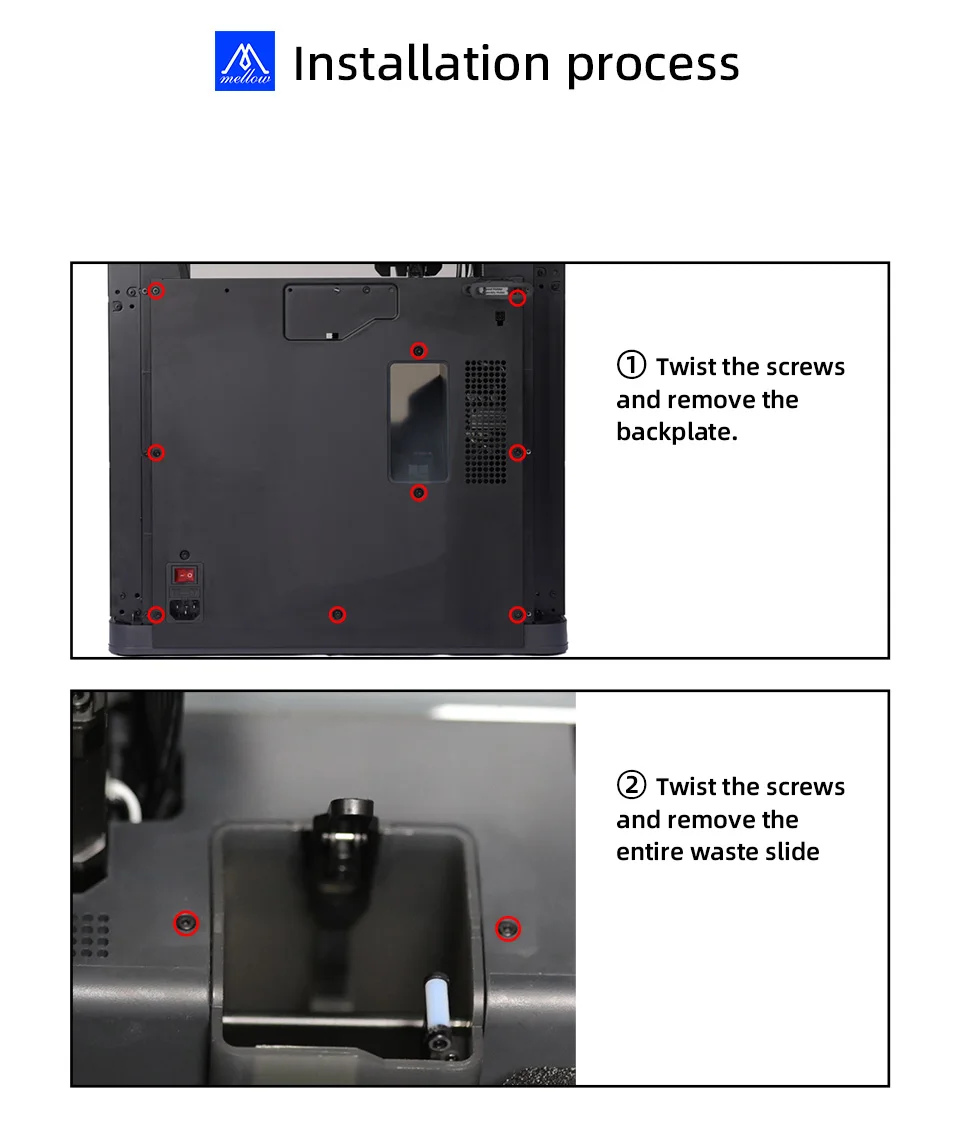 mellow Installation process

① Twist the screws and remove the backplate.

② Twist the screws and remove the entire waste slide