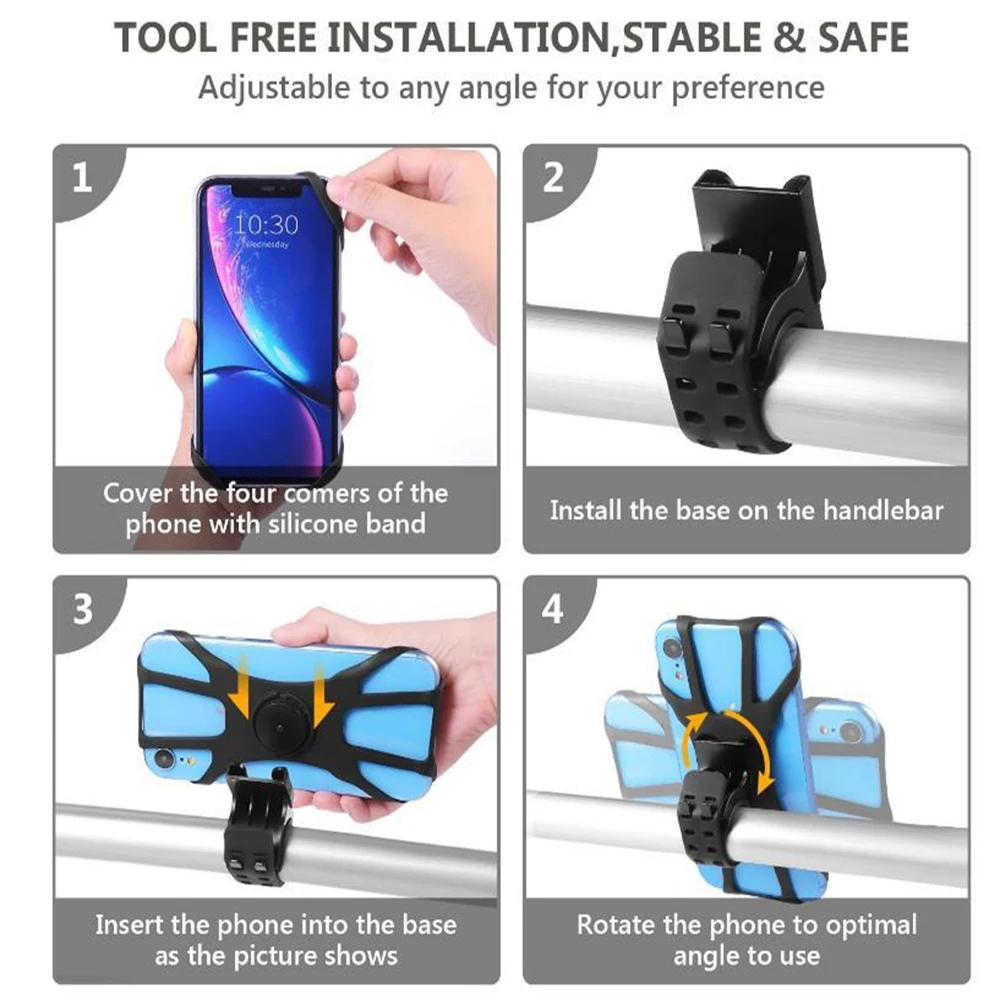 TOOL FREE INSTALLATION,STABLE & SAFE
Adjustable to any angle for your preference

1

10:30
Wednesday

Cover the four comers of the phone with silicone band

2

Install the base on the handlebar

3

Insert the phone into the base as the picture shows

4

Rotate the phone to optimal angle to use