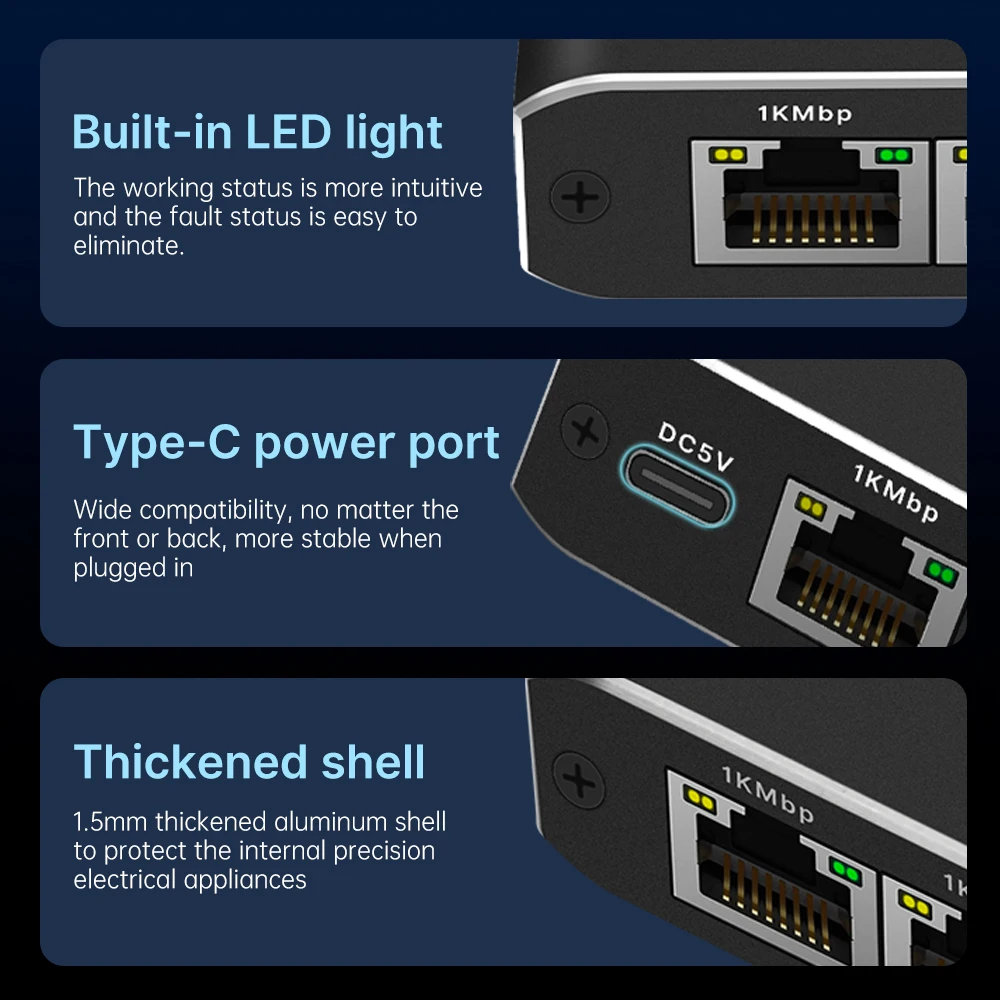 Built-in LED light

The working status is more intuitive and the fault status is easy to eliminate.

1KMbp

Type-C power port

Wide compatibility, no matter the front or back, more stable when plugged in

DC5V

1KMbp

Thickened shell

1.5mm thickened aluminum shell to protect the internal precision electrical appliances

1KMbp

1K