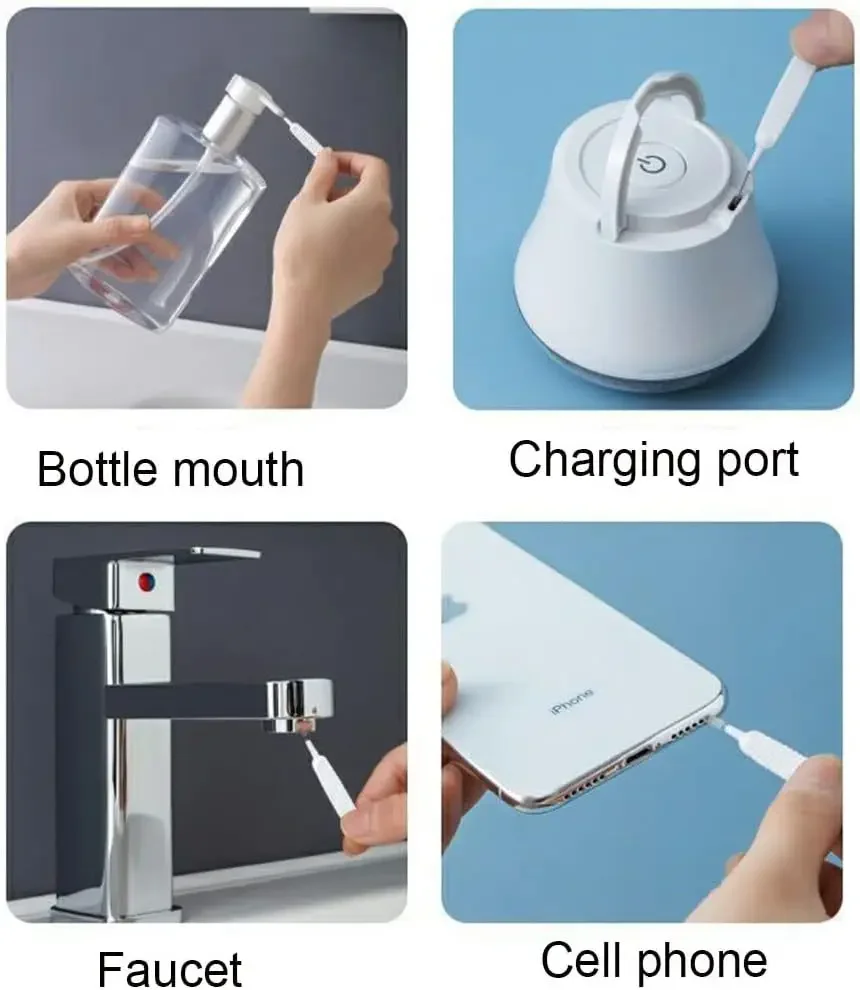 Bottle mouth

Charging port

iPhone

Faucet

Cell phone