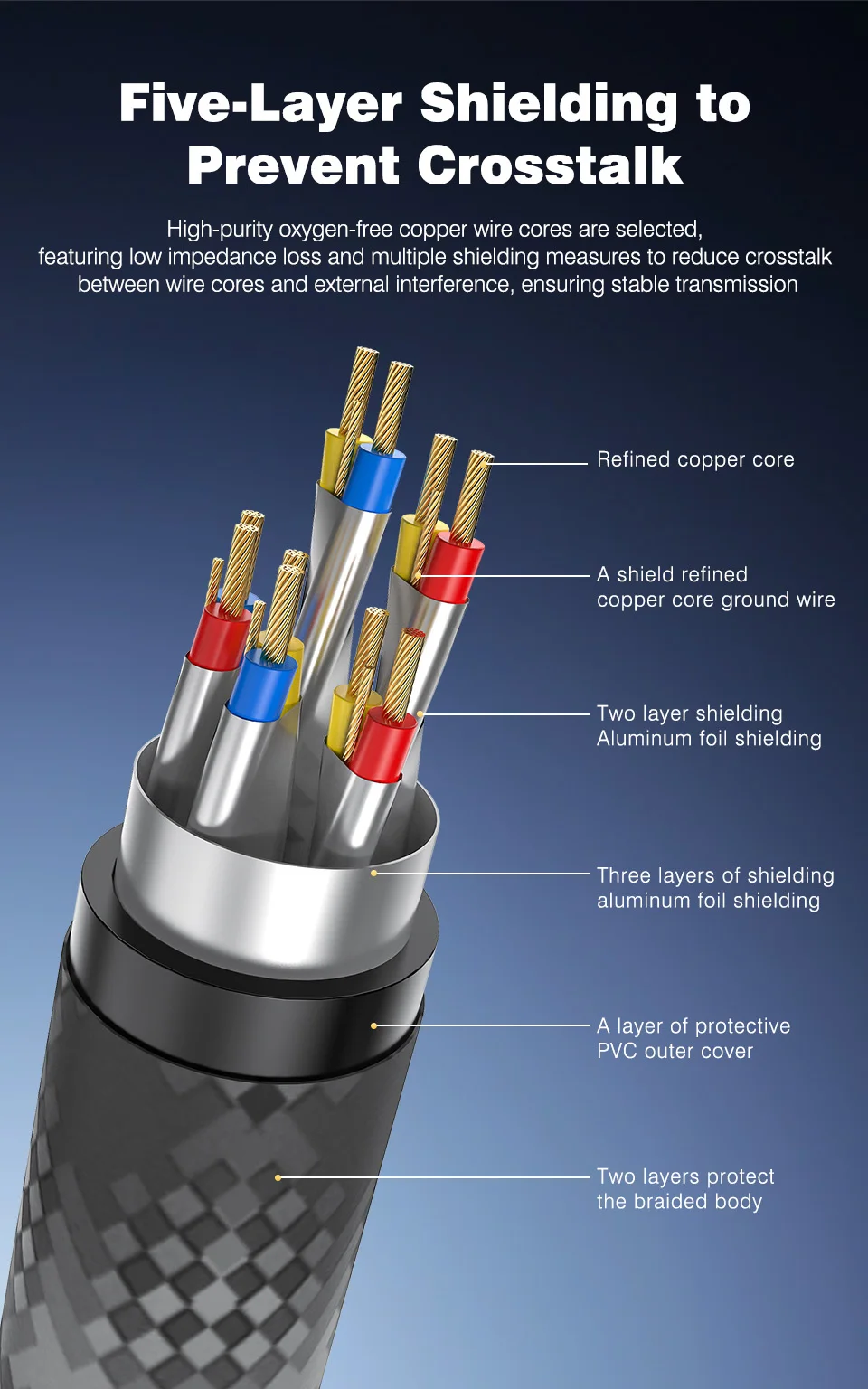 Five-Layer Shielding to Prevent Crosstalk

High-purity oxygen-free copper wire cores are selected, featuring low impedance loss and multiple shielding measures to reduce crosstalk between wire cores and external interference, ensuring stable transmission

Refined copper core

A shield refined copper core ground wire

Two layer shielding Aluminum foil shielding

Three layers of shielding aluminum foil shielding

A layer of protective PVC outer cover

Two layers protect the braided body