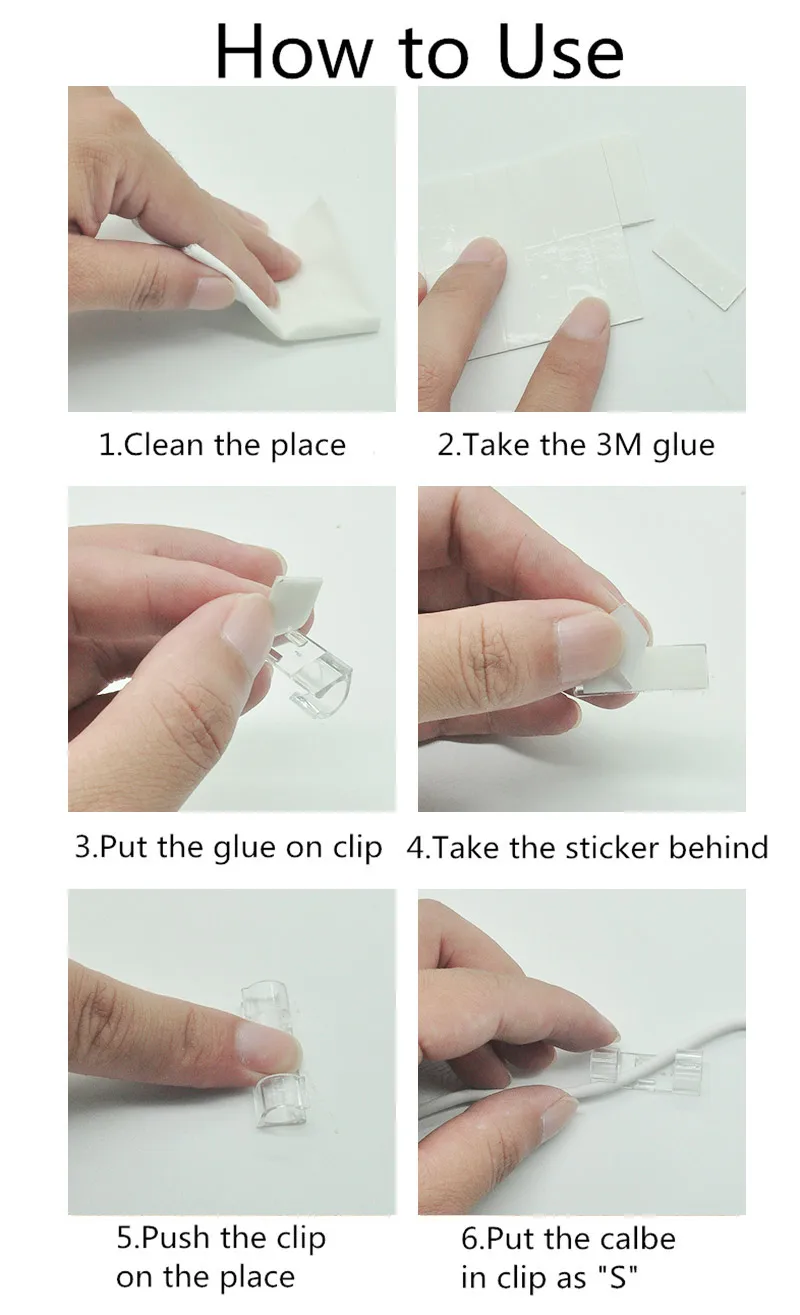 How to Use

1.Clean the place

2.Take the 3M glue

3.Put the glue on clip

4.Take the sticker behind

5.Push the clip on the place

6.Put the calbe in clip as "S"