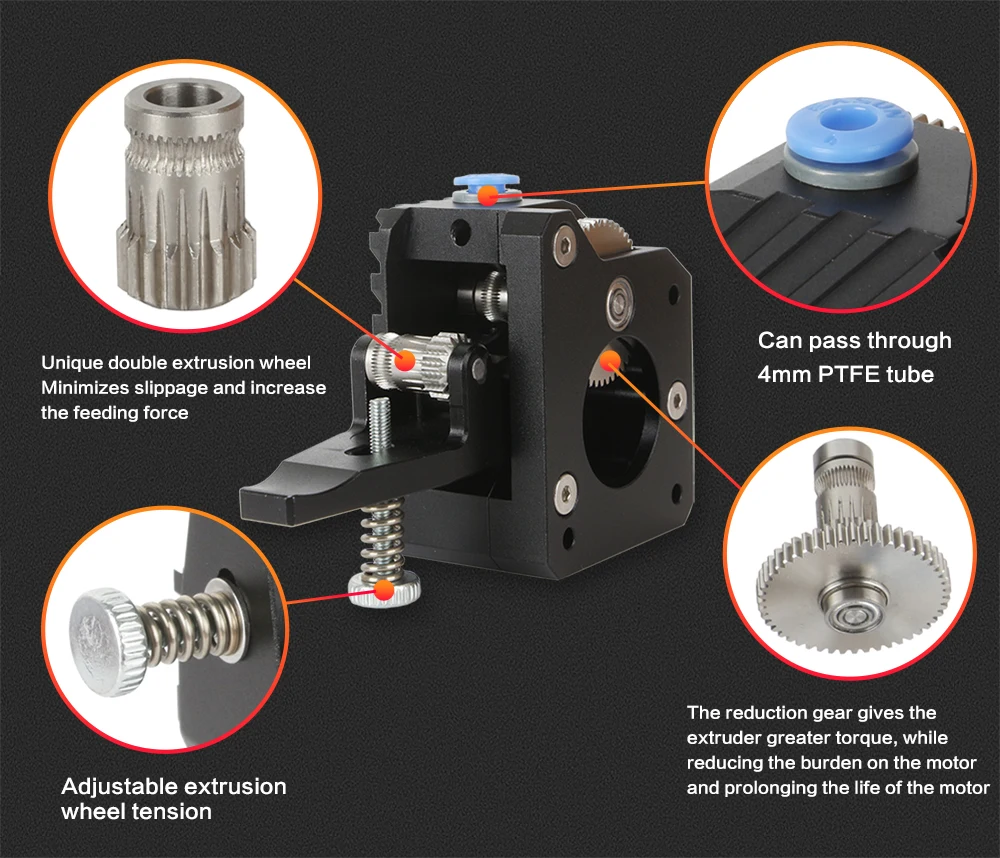 Unique double extrusion wheel
Minimizes slippage and increase the feeding force

Can pass through
4mm PTFE tube

Adjustable extrusion wheel tension

The reduction gear gives the extruder greater torque, while reducing the burden on the motor and prolonging the life of the motor