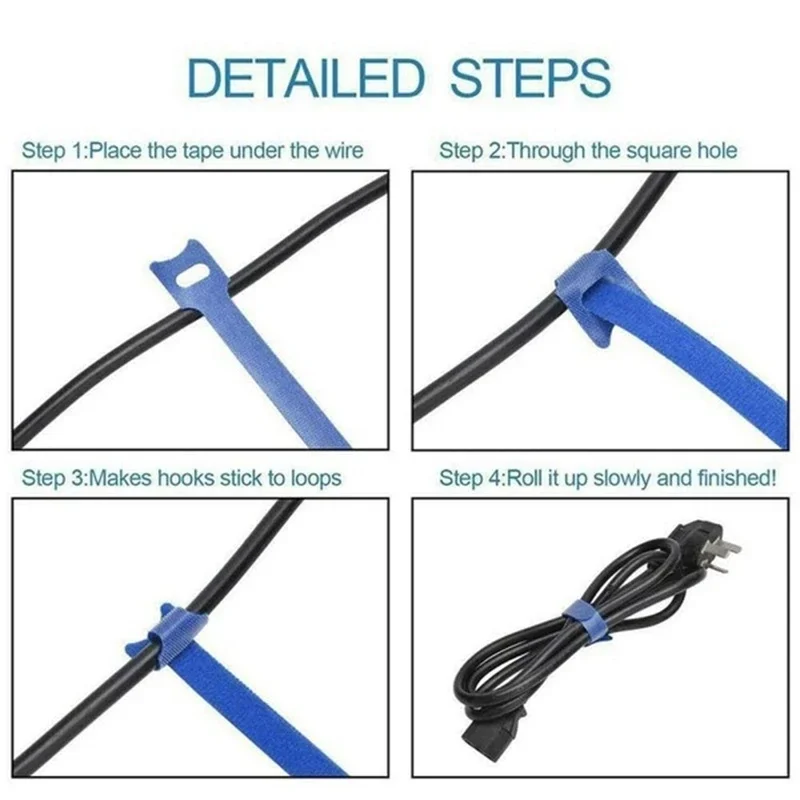 DETAILED STEPS

Step 1:Place the tape under the wire

Step 2:Through the square hole

Step 3:Makes hooks stick to loops

Step 4:Roll it up slowly and finished!