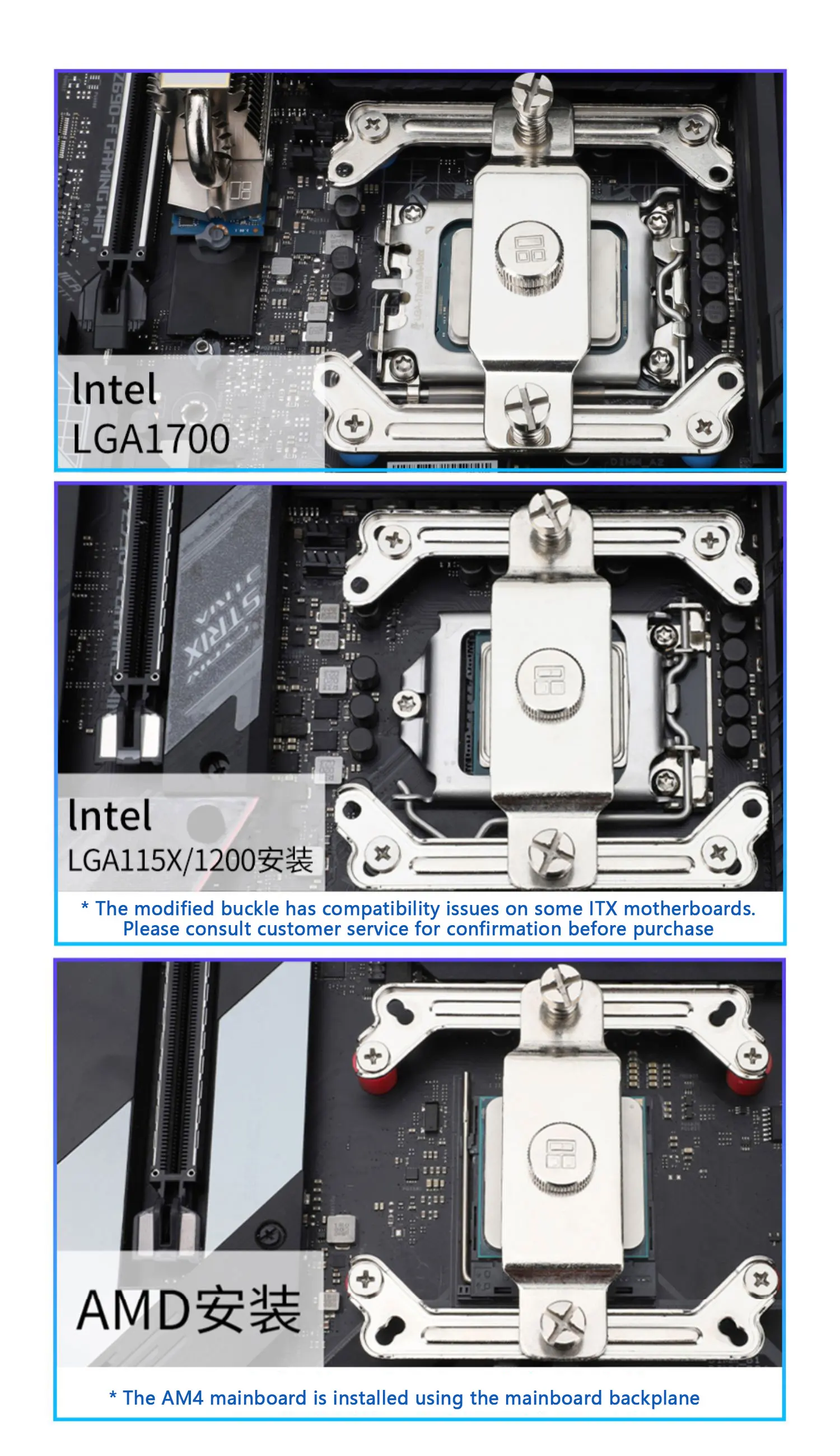 Z690-F GAMING WIFI

Intel
LGA1700

STRIX

Intel
LGA115X/1200安装

* The modified buckle has compatibility issues on some ITX motherboards. Please consult customer service for confirmation before purchase

AMD安装

* The AM4 mainboard is installed using the mainboard backplane