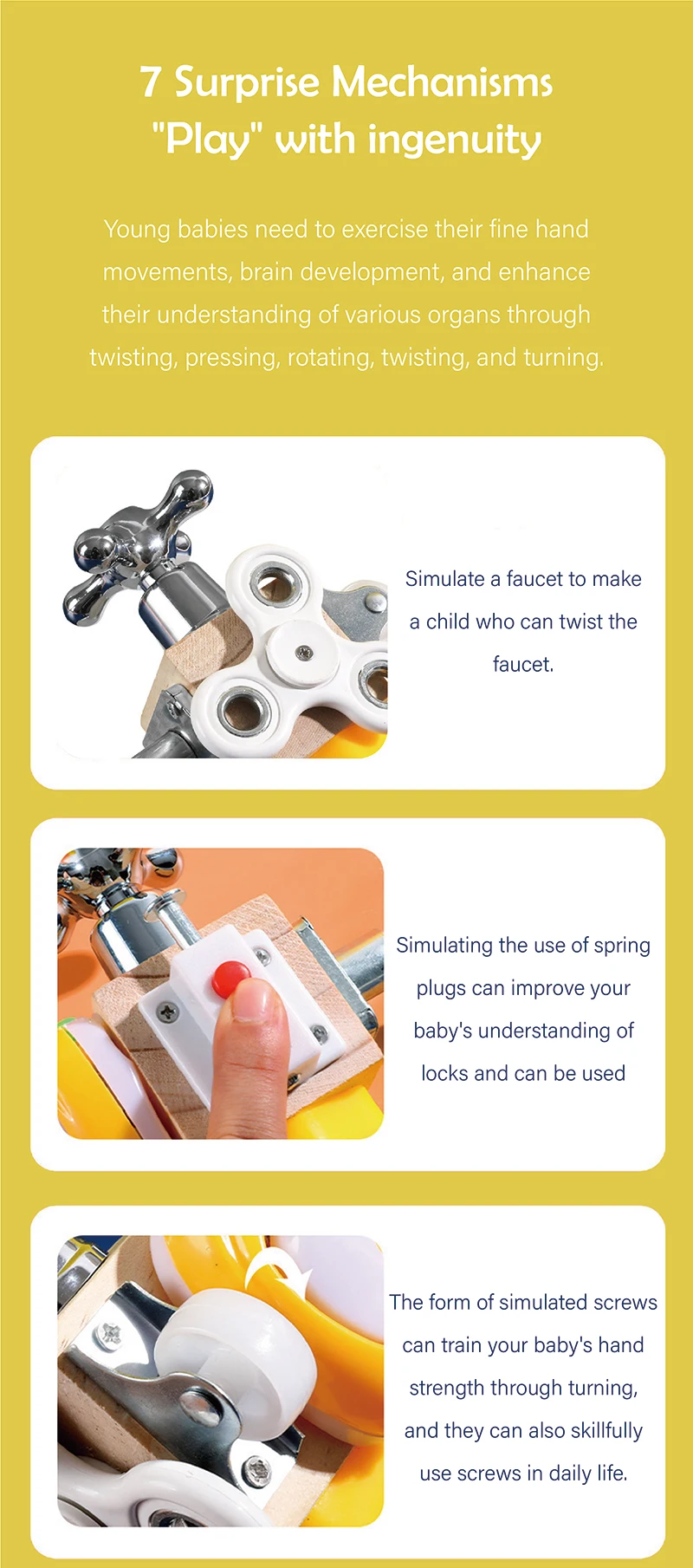 7 Surprise Mechanisms
"Play" with ingenuity

Young babies need to exercise their fine hand movements, brain development, and enhance their understanding of various organs through twisting, pressing, rotating, twisting, and turning.

Simulate a faucet to make a child who can twist the faucet.

Simulating the use of spring plugs can improve your baby's understanding of locks and can be used

The form of simulated screws can train your baby's hand strength through turning, and they can also skillfully use screws in daily life.