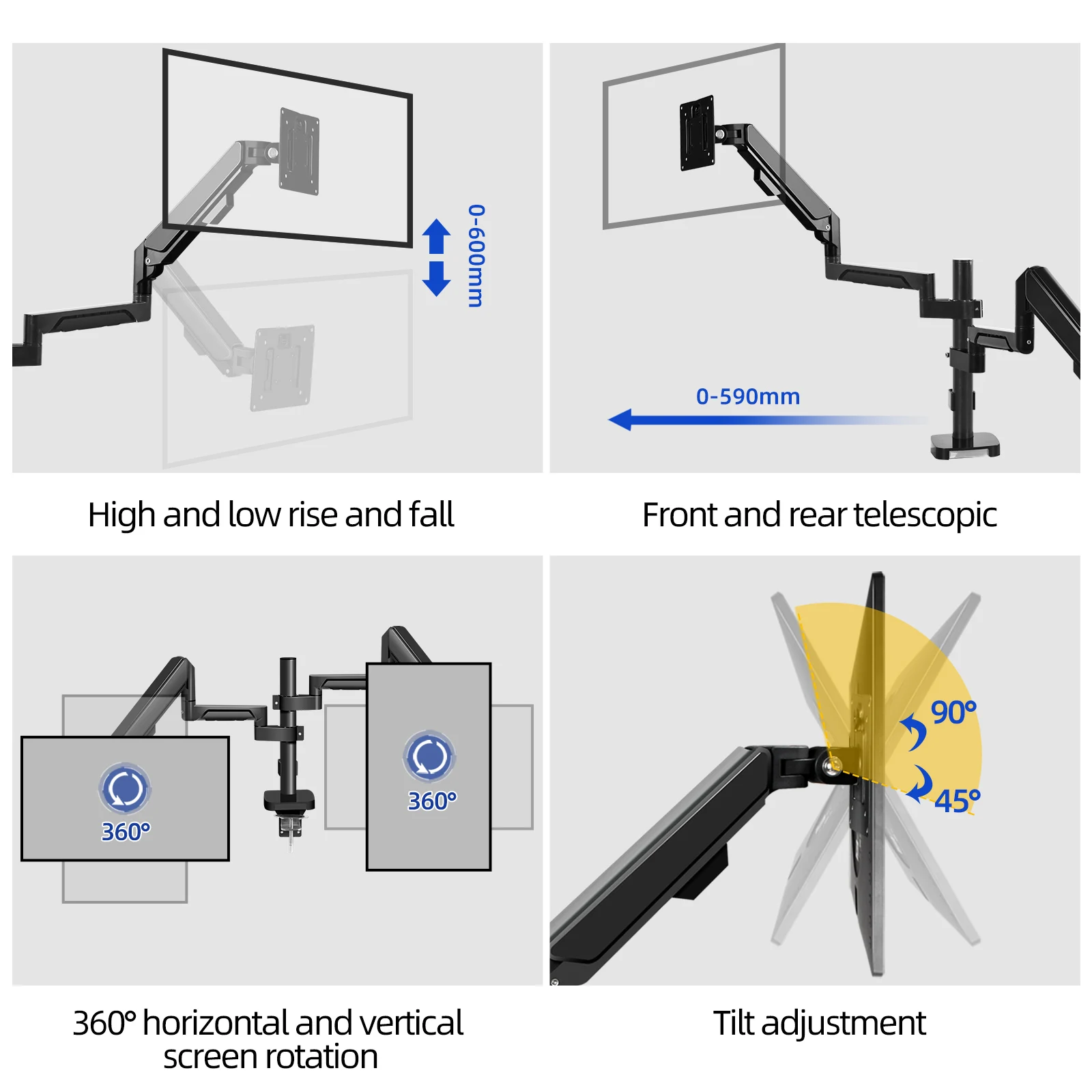 0-600mm

High and low rise and fall

0-590mm

Front and rear telescopic

360°

360°

360° horizontal and vertical screen rotation

90°

45°

Tilt adjustment