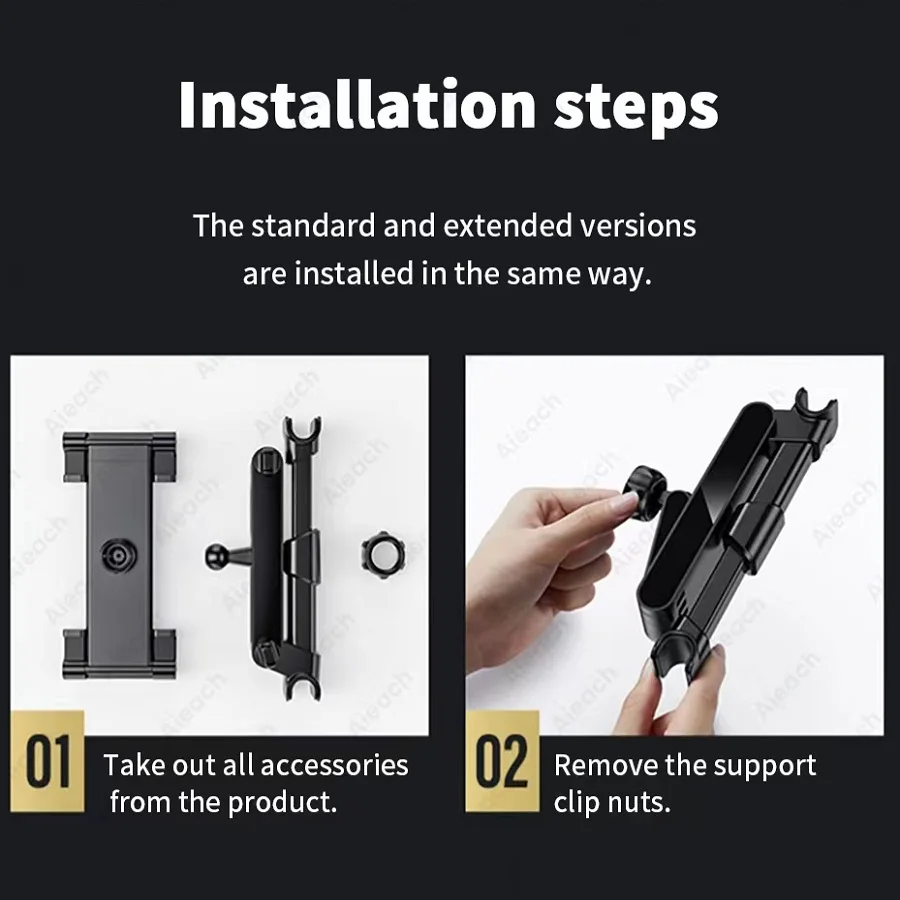 Installation steps

The standard and extended versions are installed in the same way.

Aieach

01 Take out all accessories from the product.

02 Remove the support clip nuts.