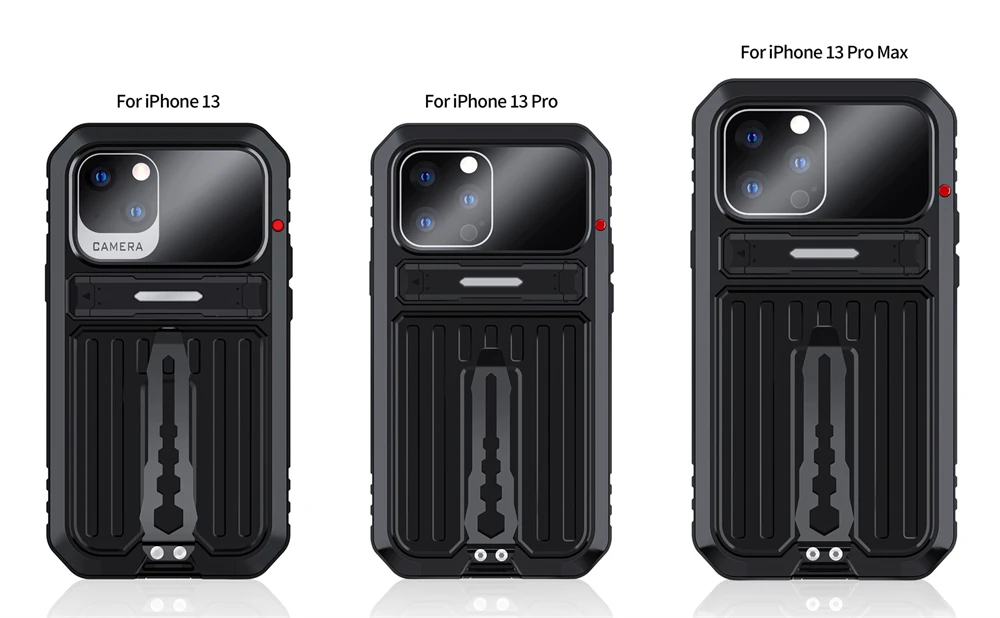 For iPhone 13

CAMERA

For iPhone 13 Pro

For iPhone 13 Pro Max