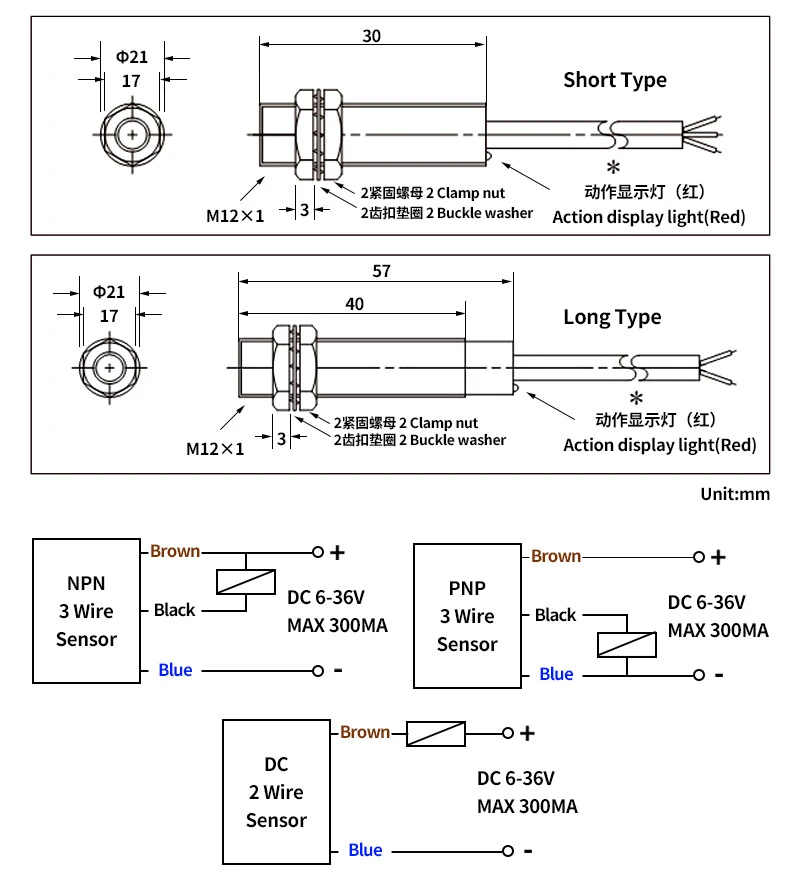 Φ21
17
30
Short Type
M12×1
3
2紧固螺母 2 Clamp nut
2齿扣垫圈 2 Buckle washer
*
动作显示灯（红）
Action display light(Red)

Φ21
17
57
40
Long Type
M12×1
3
2紧固螺母 2 Clamp nut
2齿扣垫圈 2 Buckle washer
*
动作显示灯（红）
Action display light(Red)

Unit:mm

NPN
3 Wire
Sensor
Brown
+
Black
DC 6-36V
MAX 300MA
Blue
-

PNP
3 Wire
Sensor
Brown
+
Black
DC 6-36V
MAX 300MA
Blue
-

DC
2 Wire
Sensor
Brown
+
DC 6-36V
MAX 300MA
Blue
-