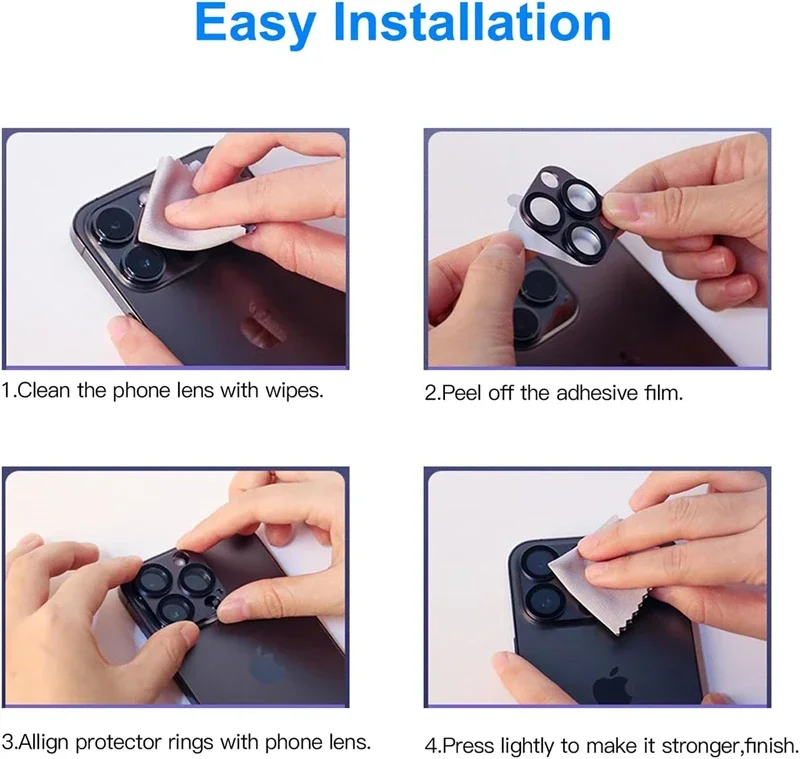 Easy Installation

1.Clean the phone lens with wipes.

2.Peel off the adhesive film.

3.Allign protector rings with phone lens.

4.Press lightly to make it stronger,finish.