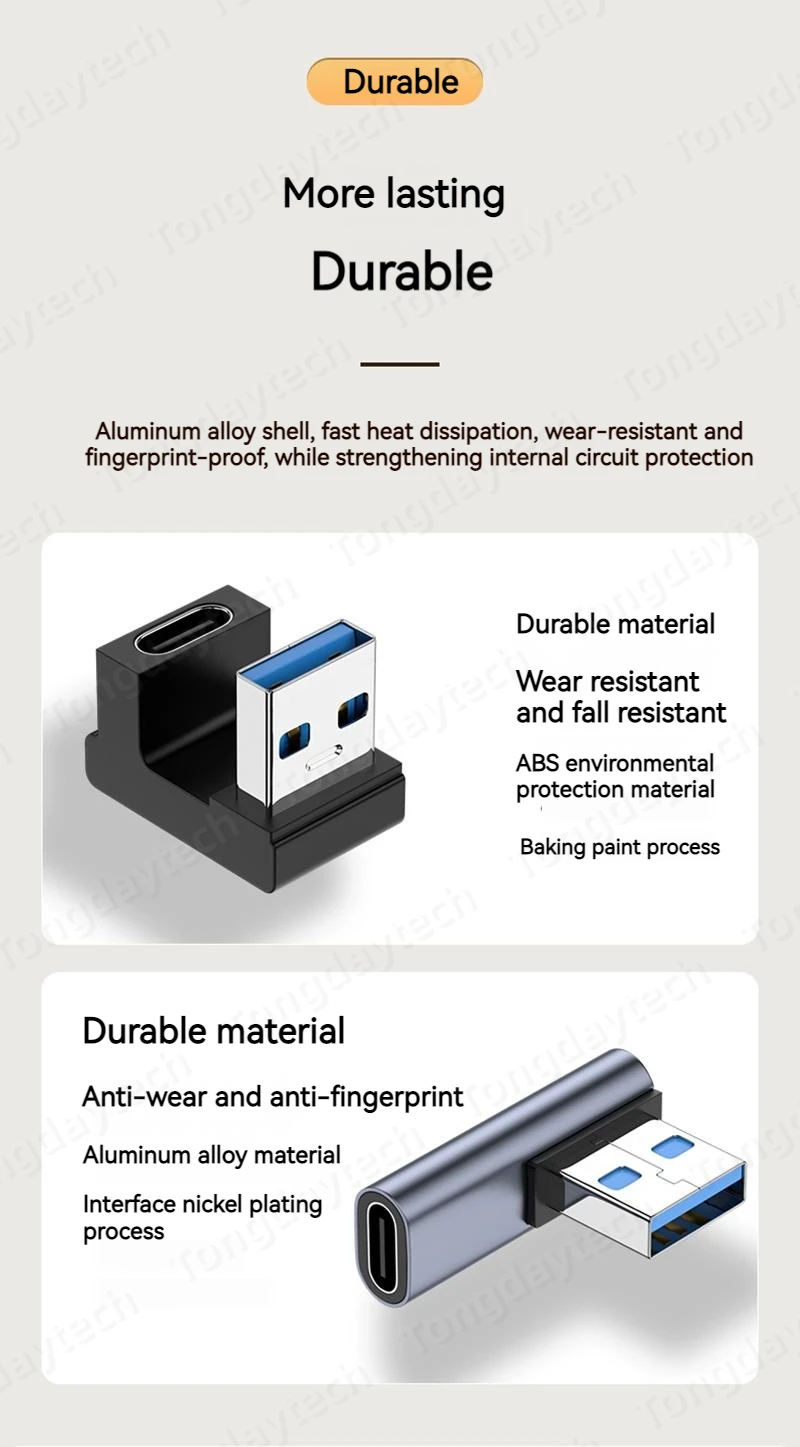 Durable

More lasting

Durable

Aluminum alloy shell, fast heat dissipation, wear-resistant and fingerprint-proof, while strengthening internal circuit protection

Durable material

Wear resistant and fall resistant

ABS environmental protection material

Baking paint process

Durable material

Anti-wear and anti-fingerprint

Aluminum alloy material

Interface nickel plating process

Tongdaytech