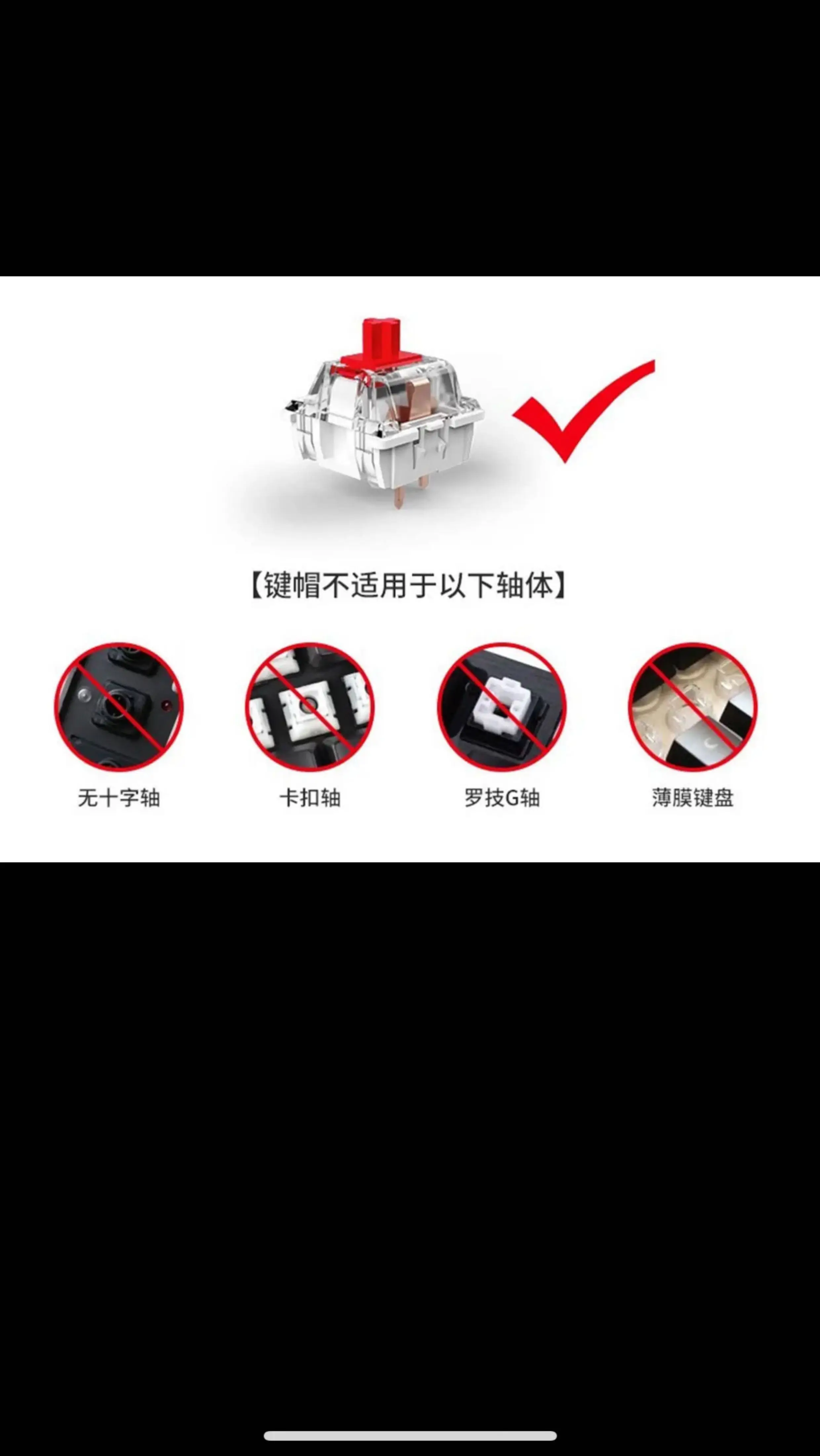 【键帽不适用于以下轴体】

无十字轴

卡扣轴

罗技G轴

薄膜键盘