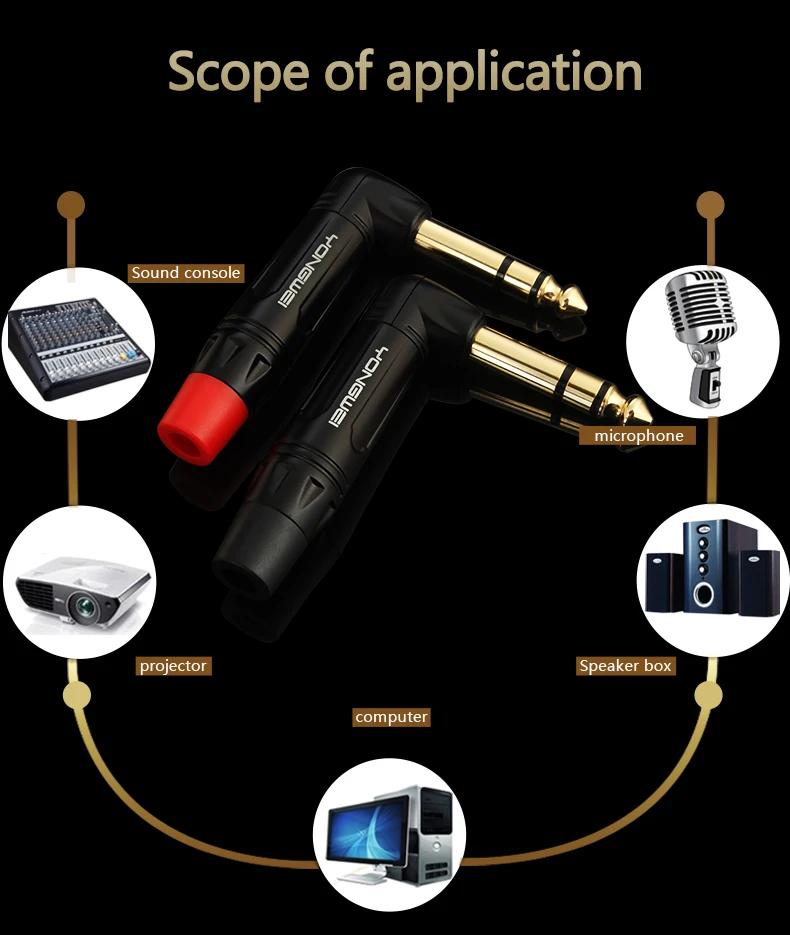 Scope of application

Sound console

YONGWEI

YONGWEI

microphone

projector

Speaker box

computer