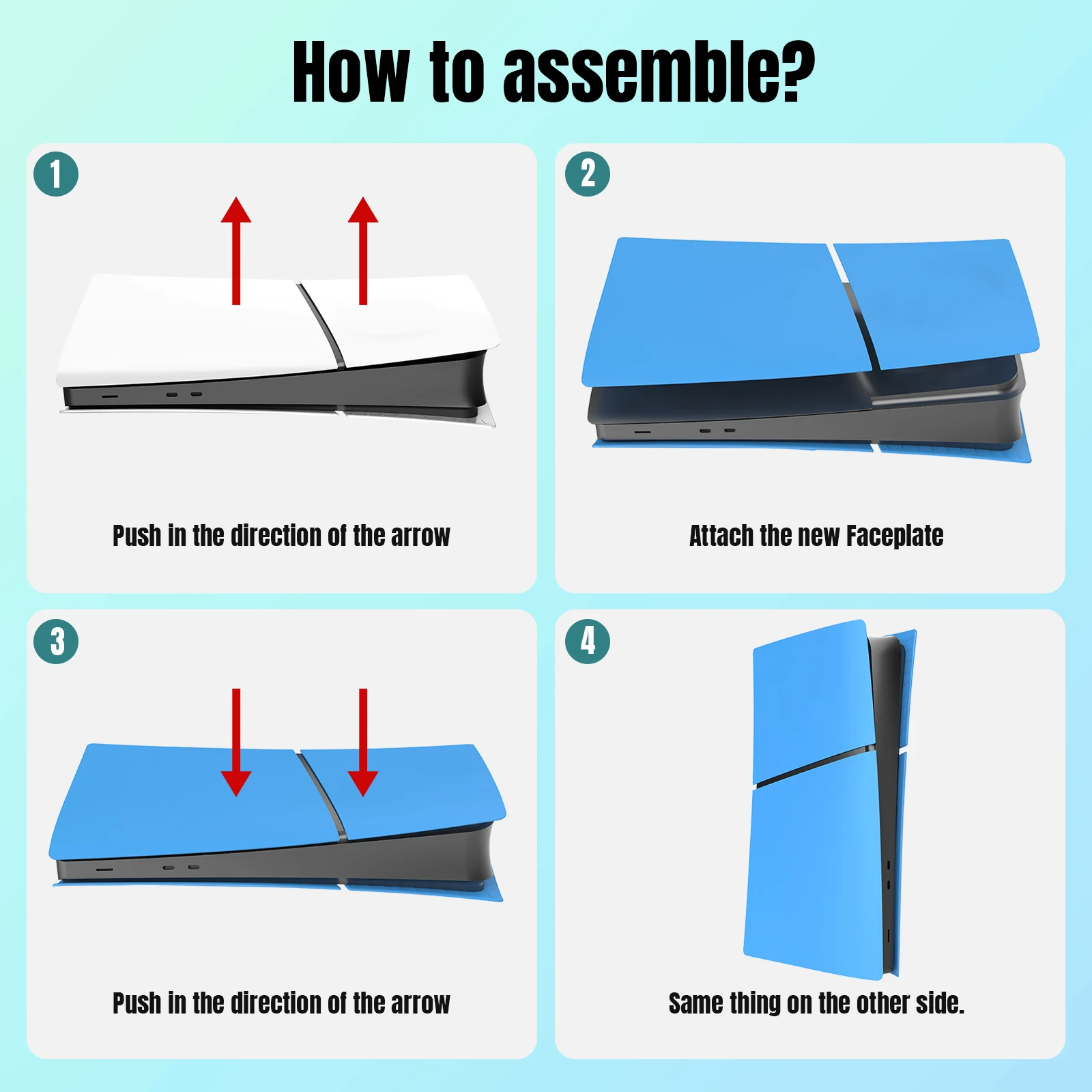 How to assemble?

1

Push in the direction of the arrow

2

Attach the new Faceplate

3

Push in the direction of the arrow

4

Same thing on the other side.