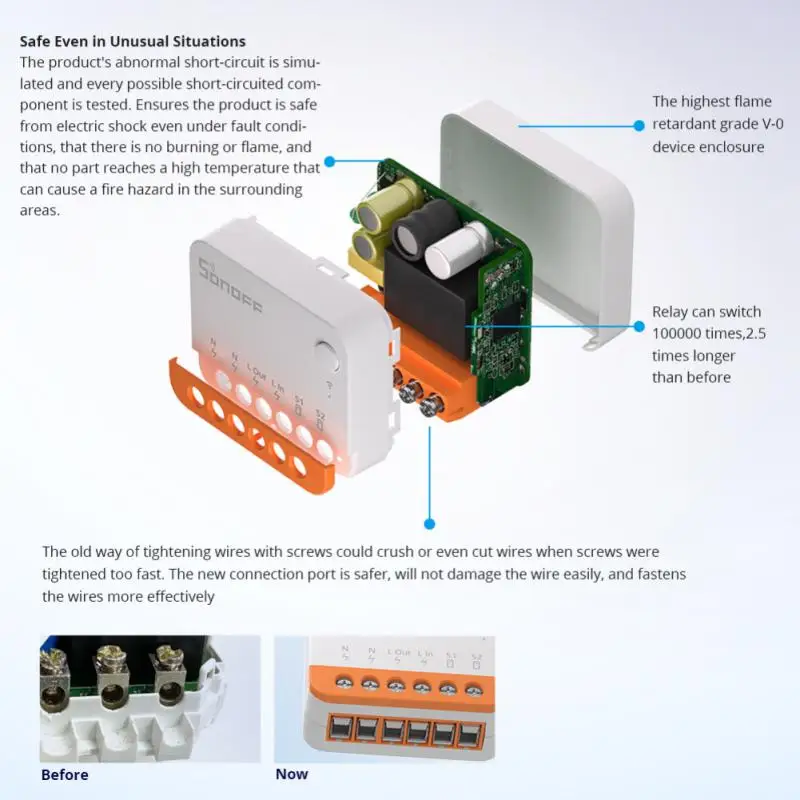 Safe Even in Unusual Situations
The product's abnormal short-circuit is simulated and every possible short-circuited component is tested. Ensures the product is safe from electric shock even under fault conditions, that there is no burning or flame, and that no part reaches a high temperature that can cause a fire hazard in the surrounding areas.

The highest flame retardant grade V-0 device enclosure

SONOFF

N N L Out L In S1 S2

Relay can switch 100000 times,2.5 times longer than before

The old way of tightening wires with screws could crush or even cut wires when screws were tightened too fast. The new connection port is safer, will not damage the wire easily, and fastens the wires more effectively

N N L Out L In S1 S2

Before

Now