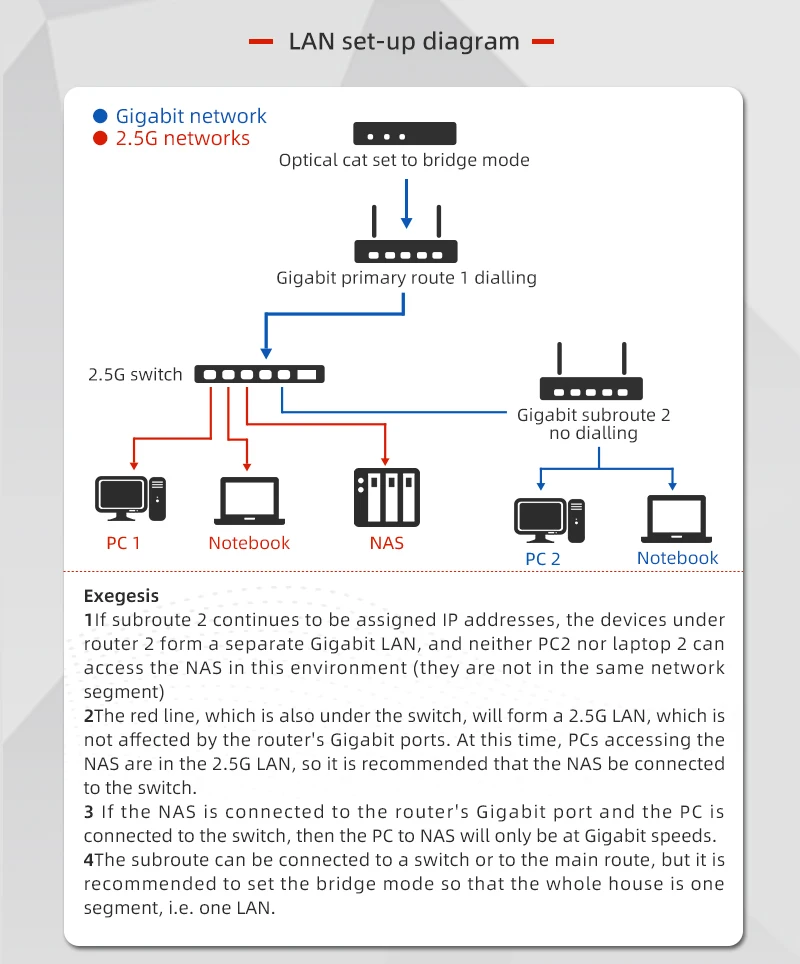 LAN set-up diagram

Gigabit network
2.5G networks

Optical cat set to bridge mode

Gigabit primary route 1 dialling

2.5G switch

Gigabit subroute 2 no dialling

PC 1
Notebook
NAS
PC 2
Notebook

Exegesis
1If subroute 2 continues to be assigned IP addresses, the devices under router 2 form a separate Gigabit LAN, and neither PC2 nor laptop 2 can access the NAS in this environment (they are not in the same network segment)
2The red line, which is also under the switch, will form a 2.5G LAN, which is not affected by the router's Gigabit ports. At this time, PCs accessing the NAS are in the 2.5G LAN, so it is recommended that the NAS be connected to the switch.
3 If the NAS is connected to the router's Gigabit port and the PC is connected to the switch, then the PC to NAS will only be at Gigabit speeds.
4The subroute can be connected to a switch or to the main route, but it is recommended to set the bridge mode so that the whole house is one segment, i.e. one LAN.