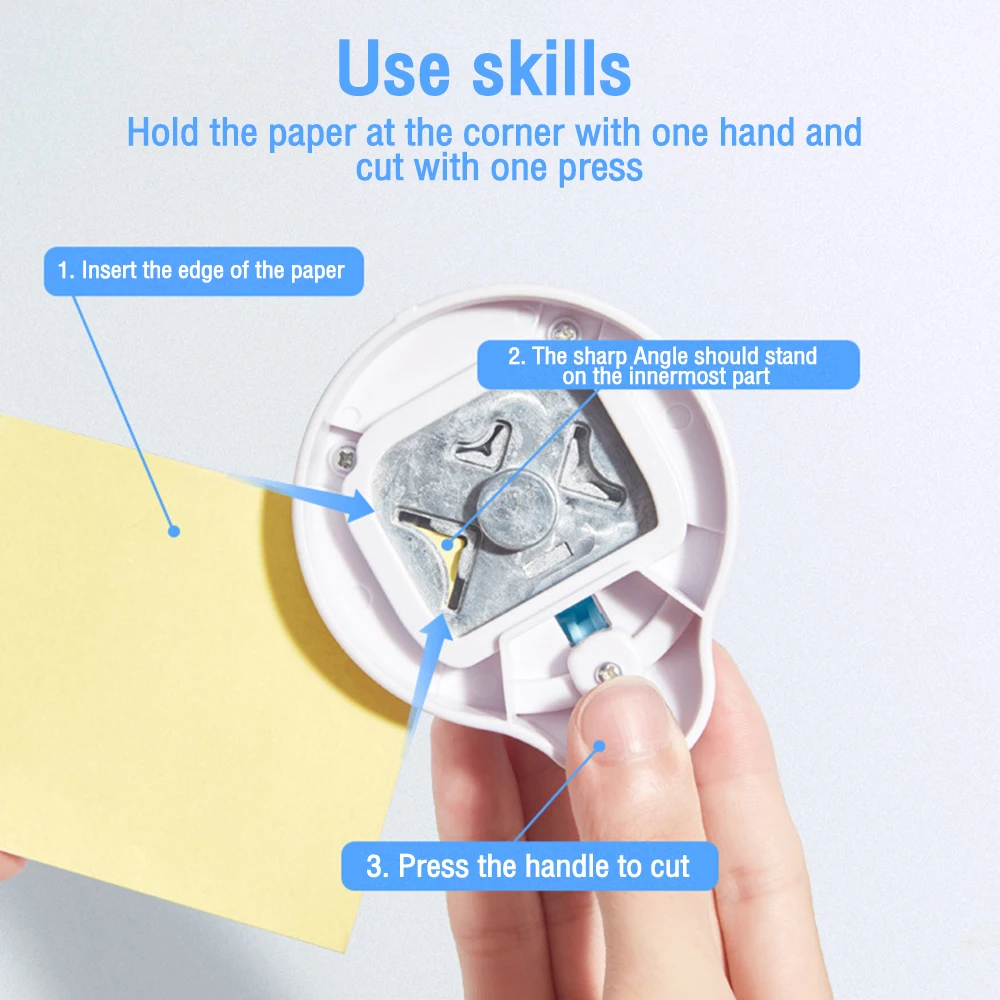 Use skills

Hold the paper at the corner with one hand and cut with one press

1. Insert the edge of the paper

2. The sharp Angle should stand on the innermost part

3. Press the handle to cut