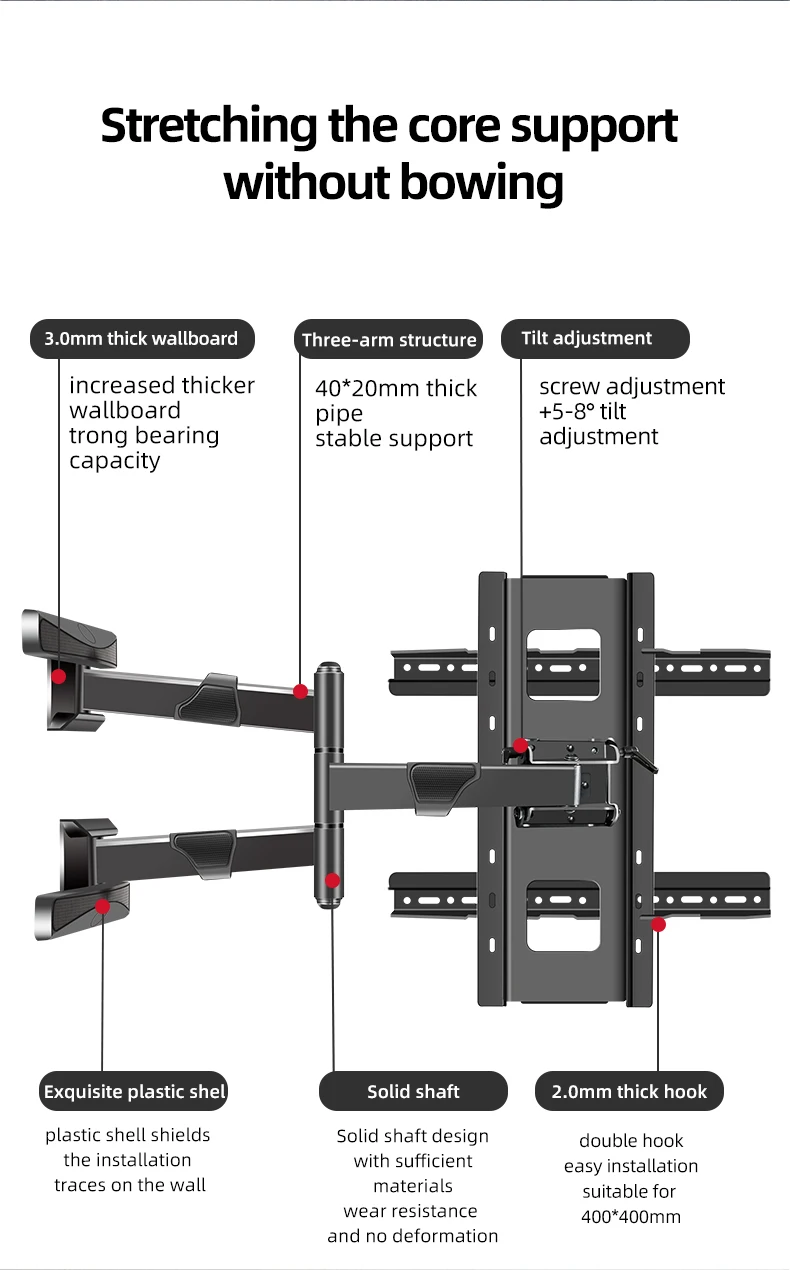 Stretching the core support without bowing

3.0mm thick wallboard

increased thicker
wallboard
trong bearing
capacity

Three-arm structure

40*20mm thick
pipe
stable support

Tilt adjustment

screw adjustment
+5-8° tilt
adjustment

Exquisite plastic shel

plastic shell shields
the installation
traces on the wall

Solid shaft

Solid shaft design
with sufficient
materials
wear resistance
and no deformation

2.0mm thick hook

double hook
easy installation
suitable for
400*400mm