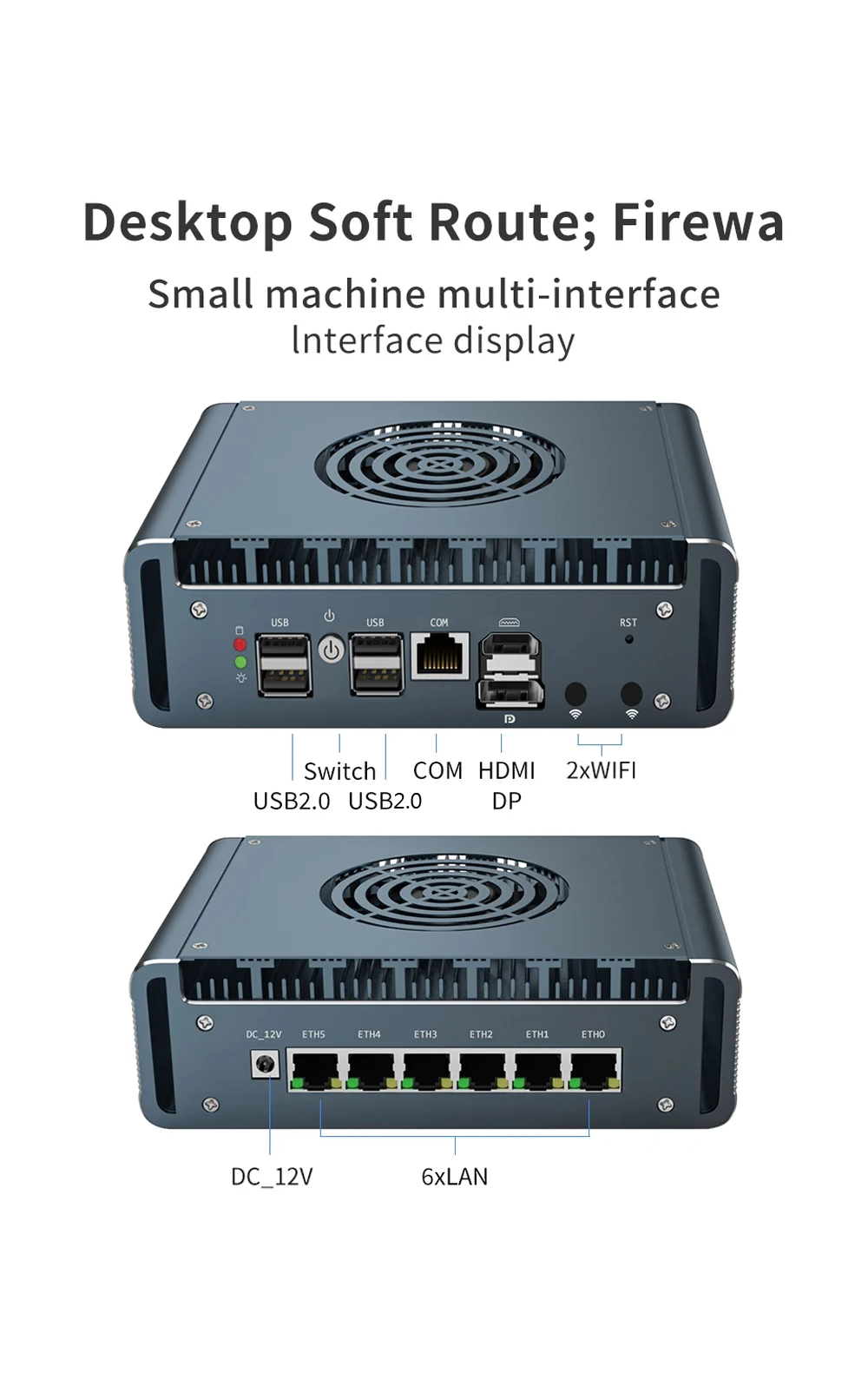 Desktop Soft Route; Firewa

Small machine multi-interface
Interface display

USB
USB
COM
RST

Switch
COM
HDMI
2xWIFI
USB2.0
USB2.0
DP

DC_12V
ETH5
ETH4
ETH3
ETH2
ETH1
ETH0

DC_12V
6xLAN