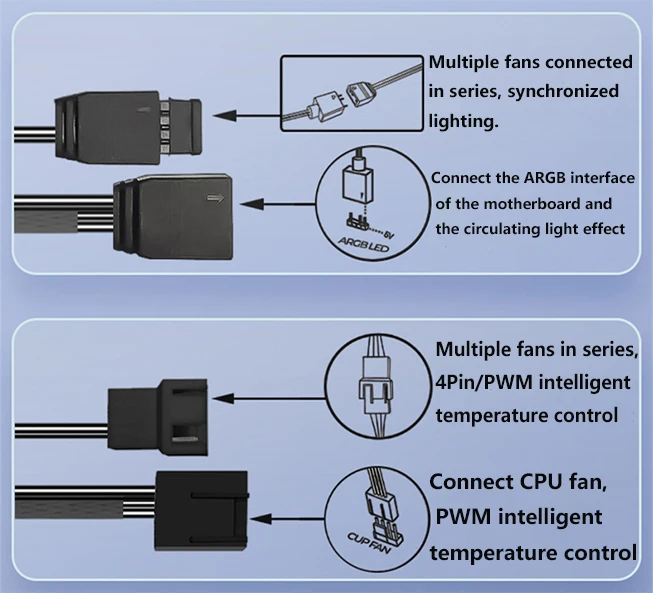 Multiple fans connected in series, synchronized lighting.

5V

ARGB LED

Connect the ARGB interface of the motherboard and the circulating light effect

Multiple fans in series, 4Pin/PWM intelligent temperature control

CUP FAN

Connect CPU fan, PWM intelligent temperature control