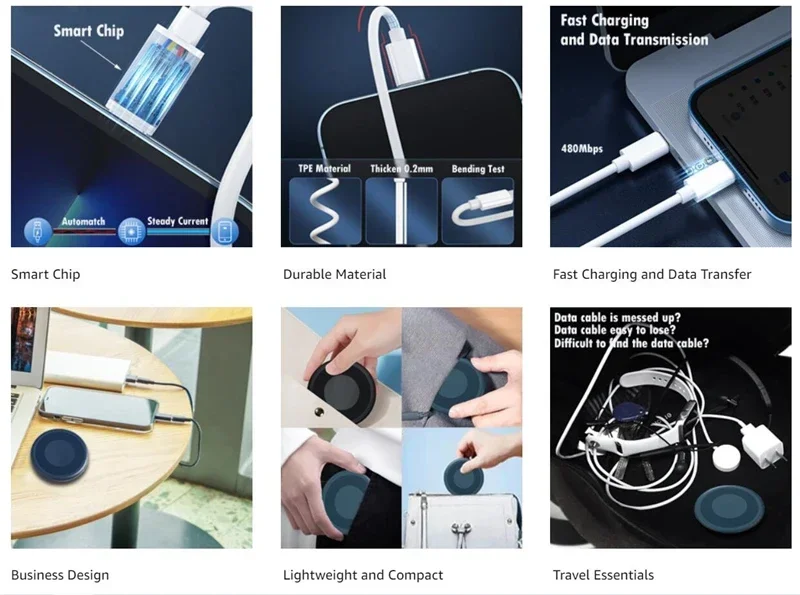 Smart Chip

Automatch

Steady Current

Smart Chip

TPE Material

Thicken 0.2mm

Bending Test

Durable Material

Fast Charging and Data Transmission

480Mbps

Fast Charging and Data Transfer

Business Design

Lightweight and Compact

Data cable is messed up?
Data cable easy to lose?
Difficult to find the data cable?

Travel Essentials